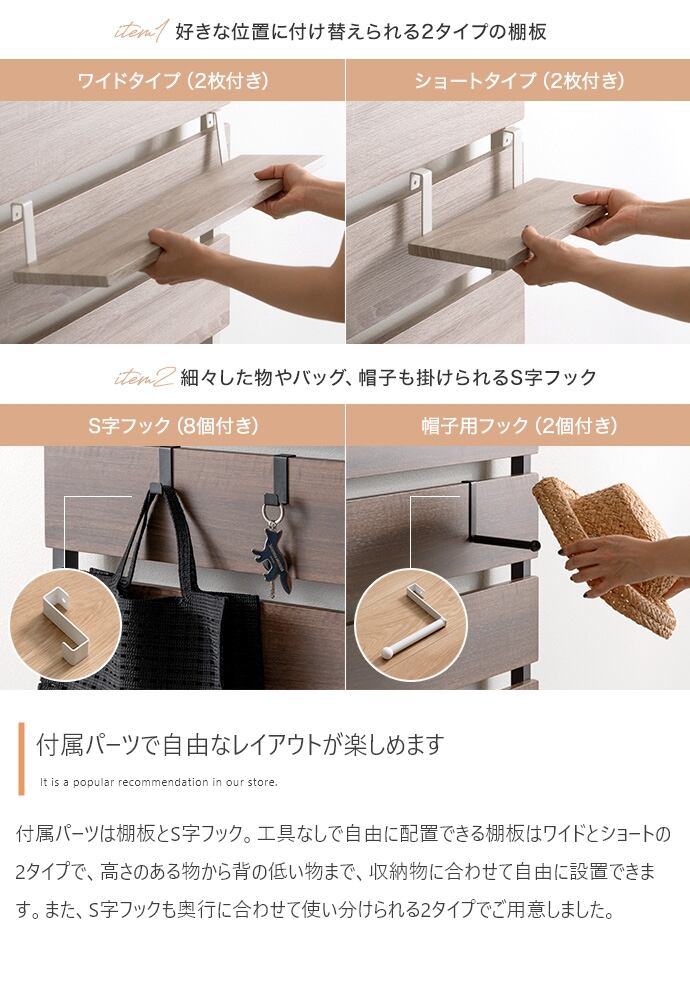 item1 好きな位置に付け替えられる2タイプの棚板

ワイドタイプ（2枚付き）

ショートタイプ（2枚付き）

item2 細々した物やバッグ、帽子も掛けられるS字フック

S字フック（8個付き）

帽子用フック（2個付き）

付属パーツで自由なレイアウトが楽しめます

It is a popular recommendation in our store.

付属パーツは棚板とS字フック。工具なしで自由に配置できる棚板はワイドとショートの2タイプで、高さのある物から背の低い物まで、収納物に合わせて自由に設置できます。また、S字フックも奥行に合わせて使い分けられる2タイプでご用意しました。