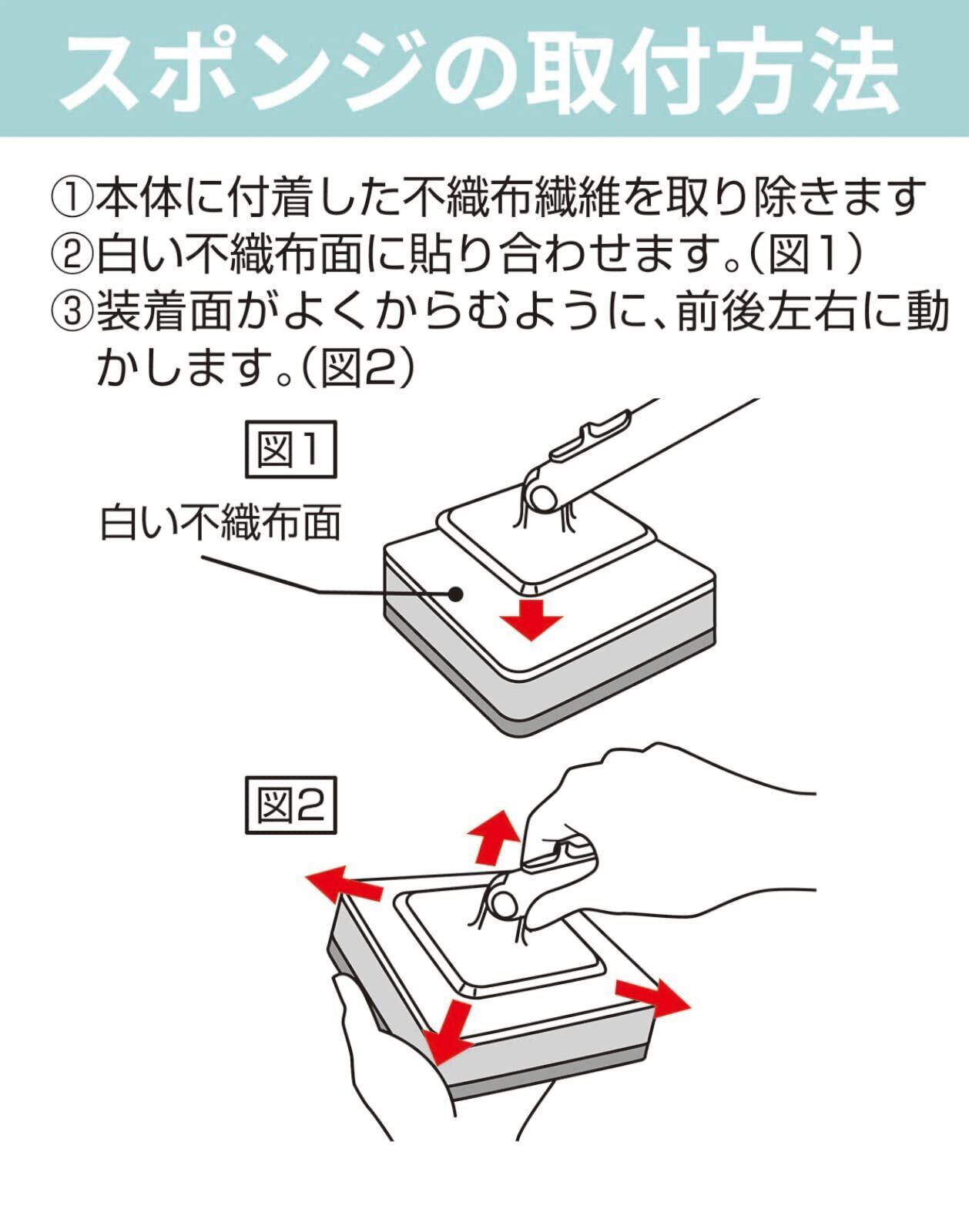 スポンジの取付方法

①本体に付着した不織布繊維を取り除きます
②白い不織布面に貼り合わせます。(図1)
③装着面がよくからむように、前後左右に動かします。(図2)

図1

白い不織布面

図2