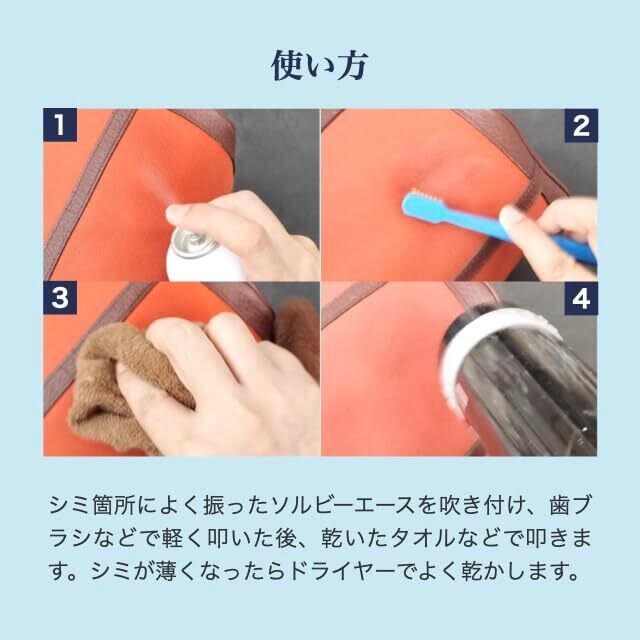 使い方

1

2

3

4

シミ箇所によく振ったソルビーエースを吹き付け、歯ブラシなどで軽く叩いた後、乾いたタオルなどで叩きます。シミが薄くなったらドライヤーでよく乾かします。