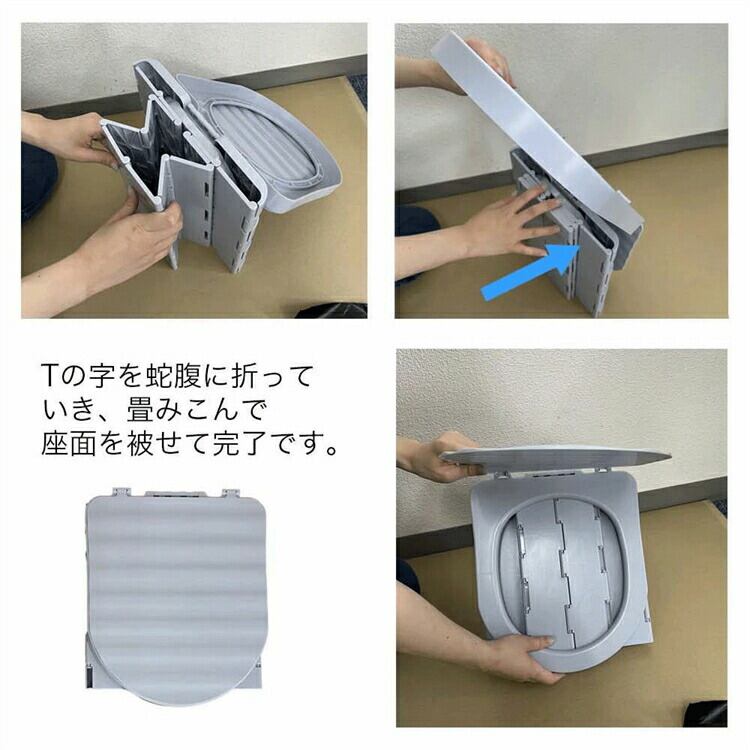 Tの字を蛇腹に折っていき、畳みこんで座面を被せて完了です。