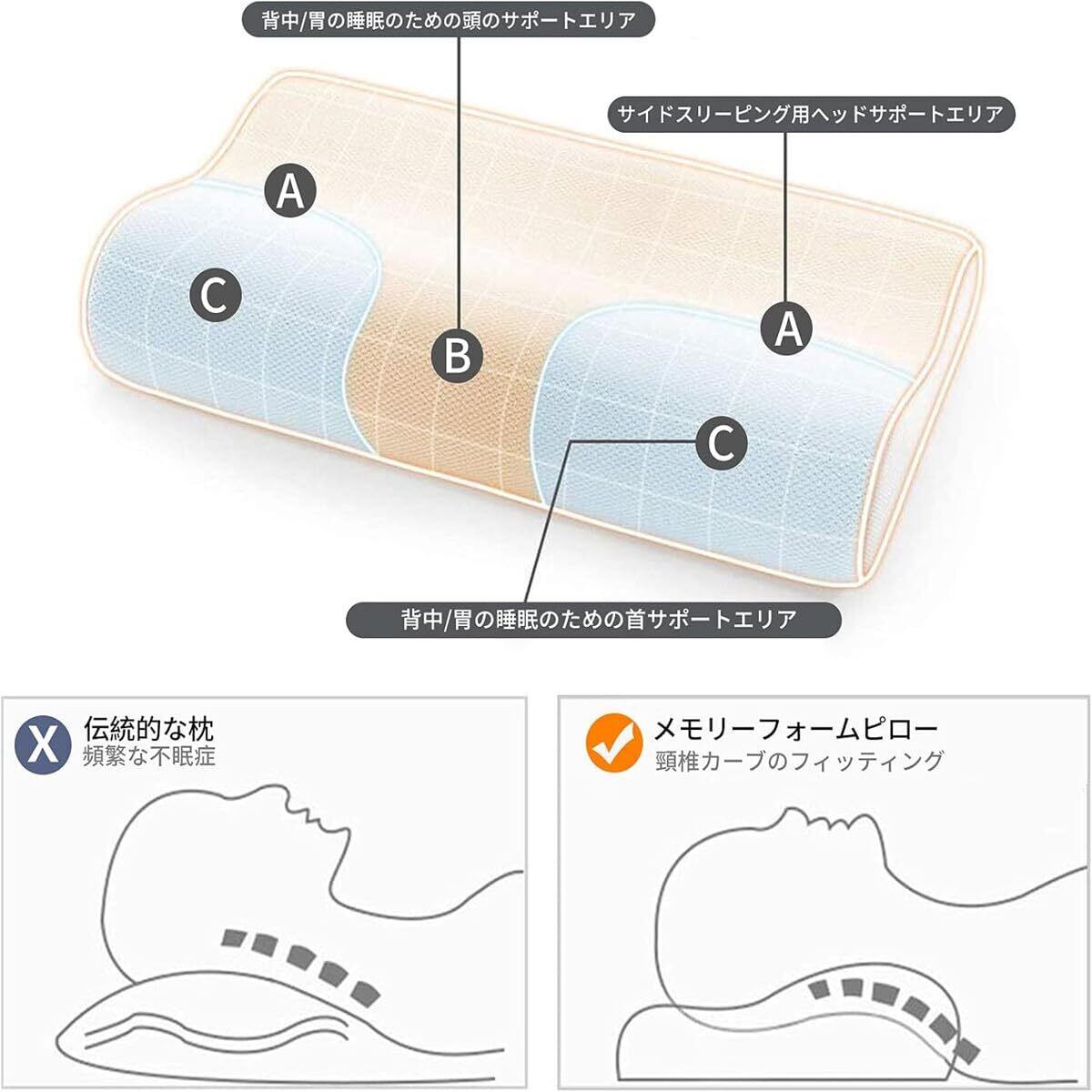 背中/胃の睡眠のための頭のサポートエリア

サイドスリーピング用ヘッドサポートエリア

A

C

B

A

C

背中/胃の睡眠のための首サポートエリア

X 伝統的な枕
頻繁な不眠症

メモリーフォームピロー
頸椎カーブのフィッティング