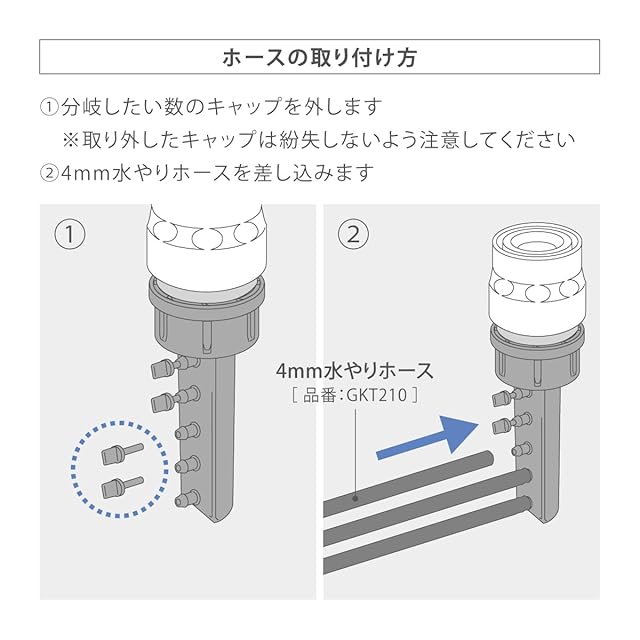 ホースの取り付け方

①分岐したい数のキャップを外します
※取り外したキャップは紛失しないよう注意してください
②4mm水やりホースを差し込みます

①

②

4mm水やりホース
［品番:GKT210］