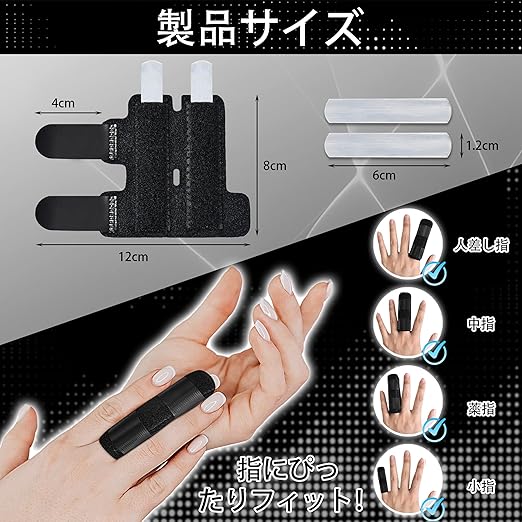 製品サイズ

4cm

8cm

12cm

1.2cm

6cm

人差し指

中指

薬指

小指

指にぴったりフィット!