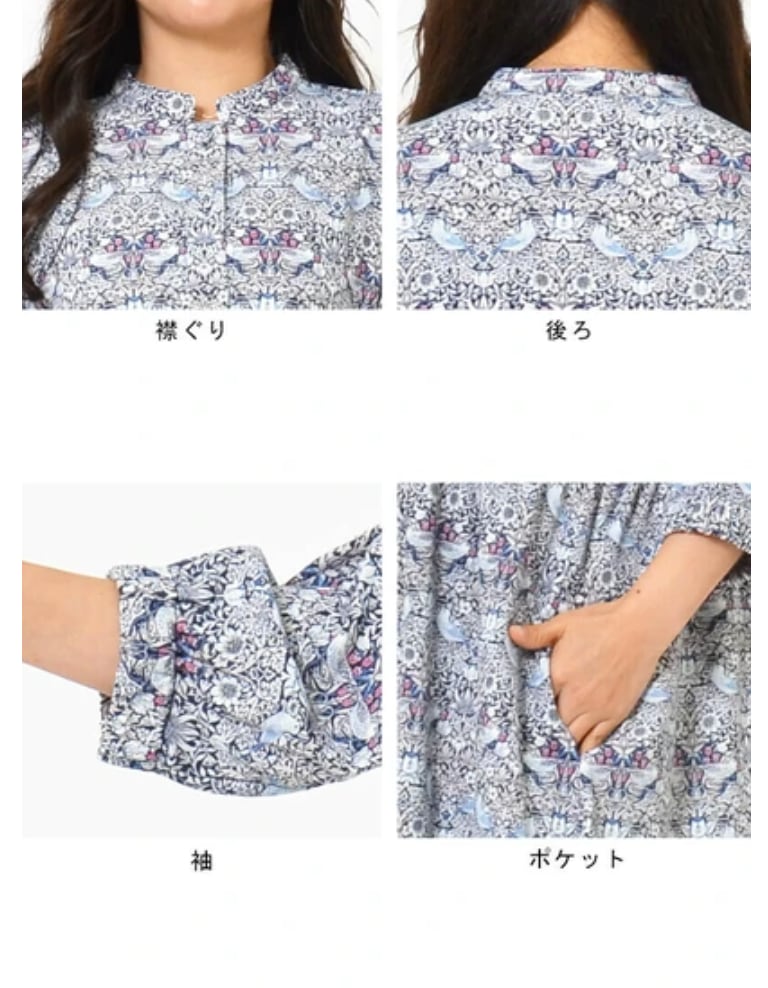 襟ぐり

後ろ

袖

ポケット