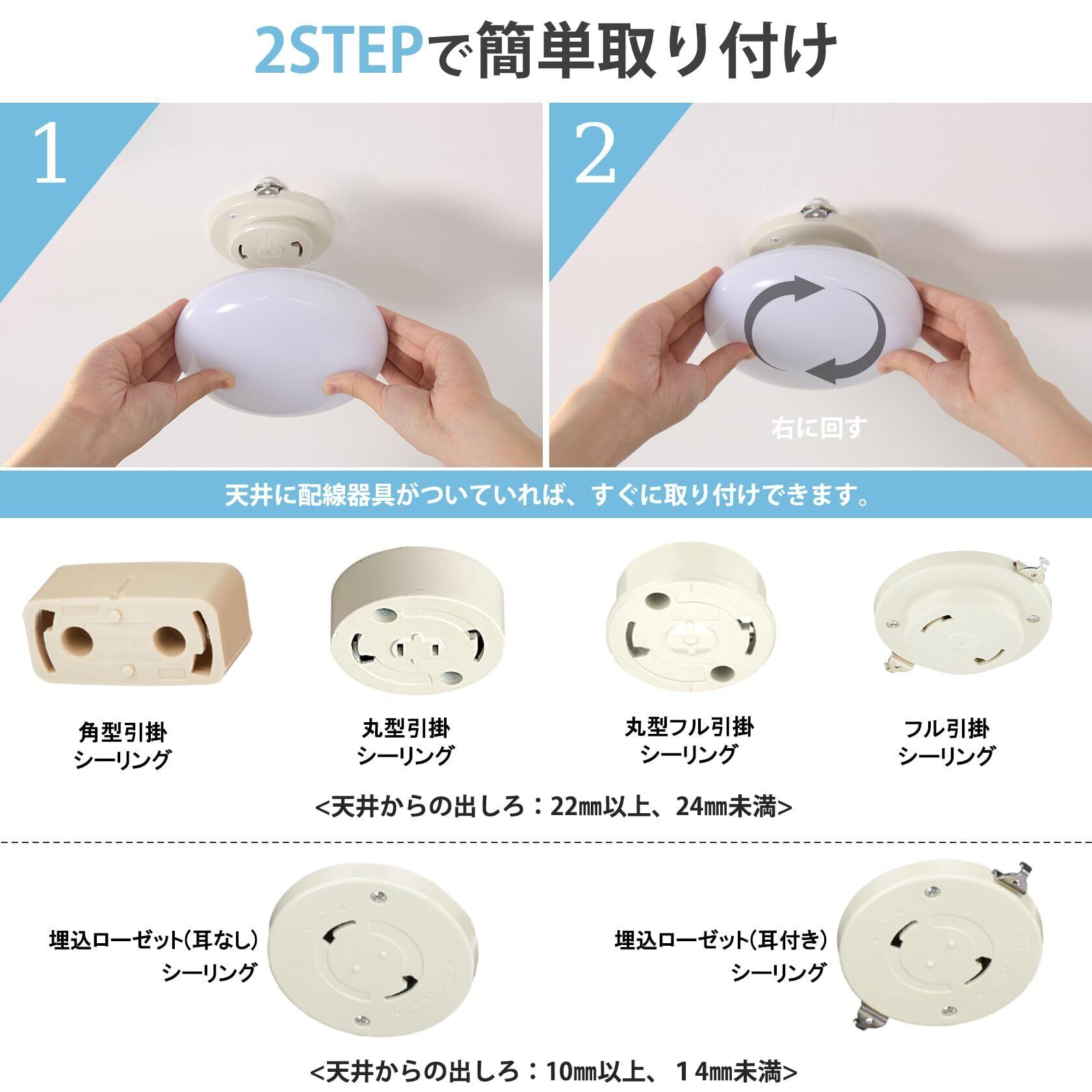 2STEPで簡単取り付け

1

2

右に回す

天井に配線器具がついていれば、すぐに取り付けできます。

角型引掛
シーリング

丸型引掛
シーリング

丸型フル引掛
シーリング

フル引掛
シーリング

<天井からの出しろ：22㎜以上、24㎜未満>

埋込ローゼット(耳なし)
シーリング

埋込ローゼット(耳付き)
シーリング

<天井からの出しろ：10㎜以上、１４㎜未満>