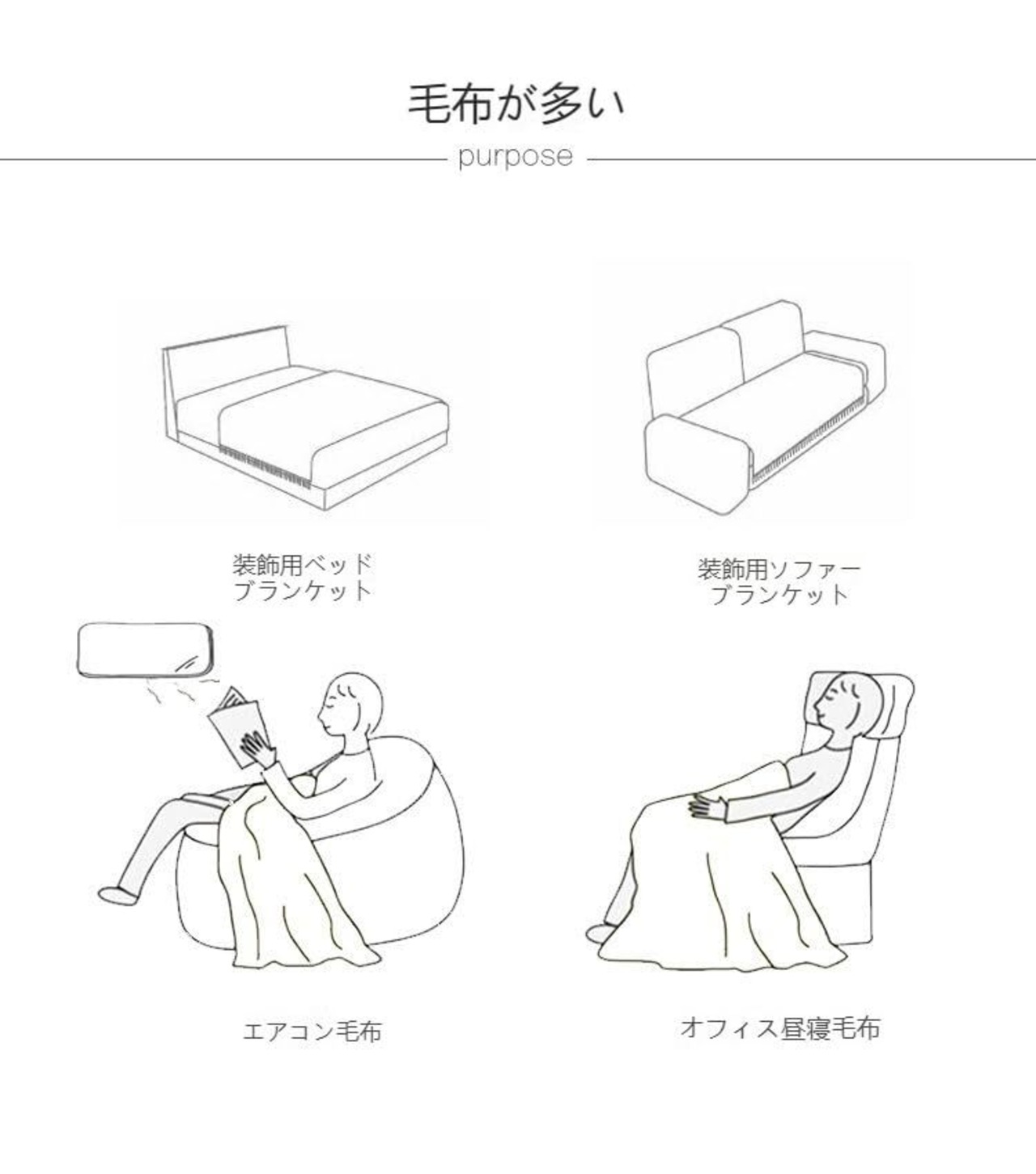 毛布が多い

purpose

装飾用ベッド
ブランケット

装飾用ソファー
ブランケット

エアコン毛布

オフィス昼寝毛布