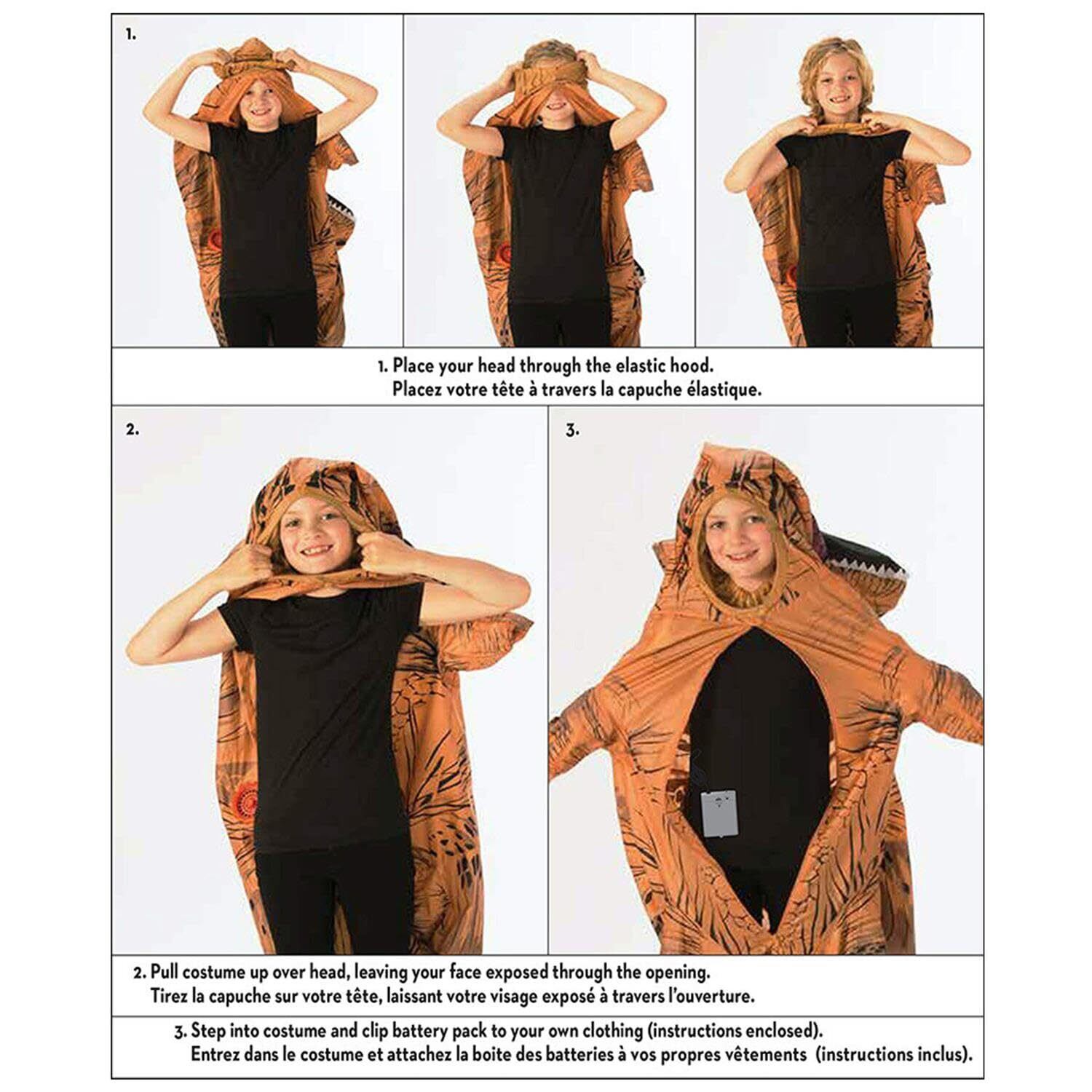 1.

1. Place your head through the elastic hood.
Placez votre tête à travers la capuche élastique.

2.

3.

2. Pull costume up over head, leaving your face exposed through the opening.
Tirez la capuche sur votre tête, laissant votre visage exposé à travers l'ouverture.

3. Step into costume and clip battery pack to your own clothing (instructions enclosed).
Entrez dans le costume et attachez la boite des batteries à vos propres vêtements (instructions inclus).