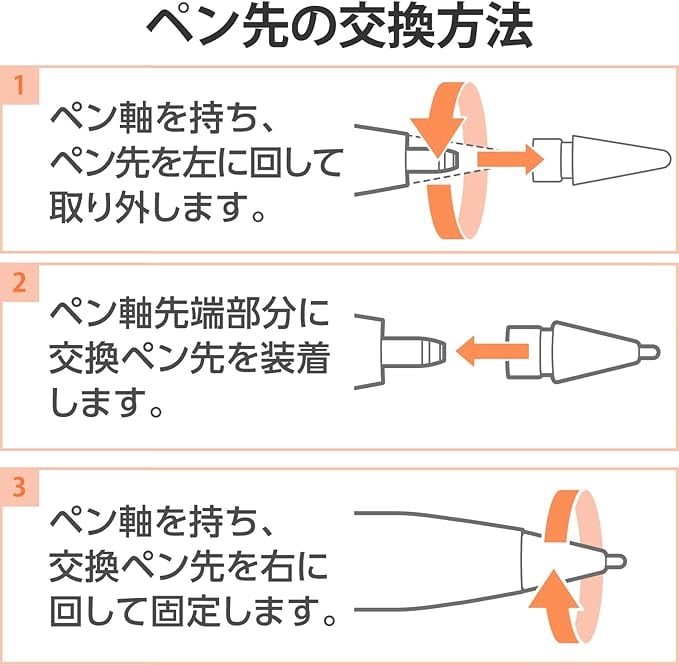 ペン先の交換方法

1

ペン軸を持ち、ペン先を左に回して取り外します。

2

ペン軸先端部分に交換ペン先を装着します。

3

ペン軸を持ち、交換ペン先を右に回して固定します。