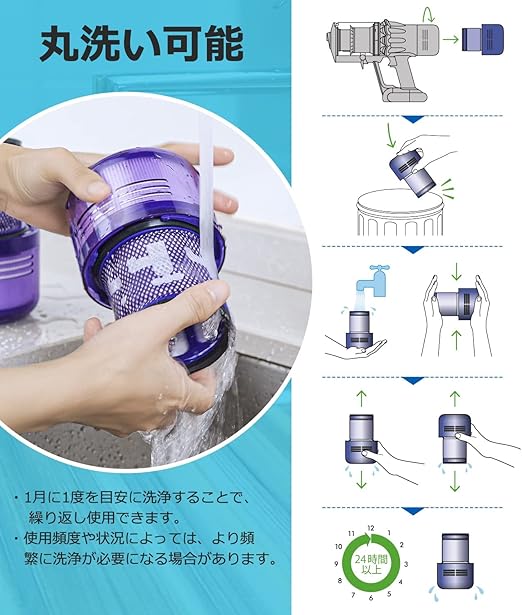 丸洗い可能

・1月に1度を目安に洗浄することで、繰り返し使用できます。
・使用頻度や状況によっては、より頻繁に洗浄が必要になる場合があります。

12
1
2
3
4
5
6
7
8
9
10
11
24時間以上