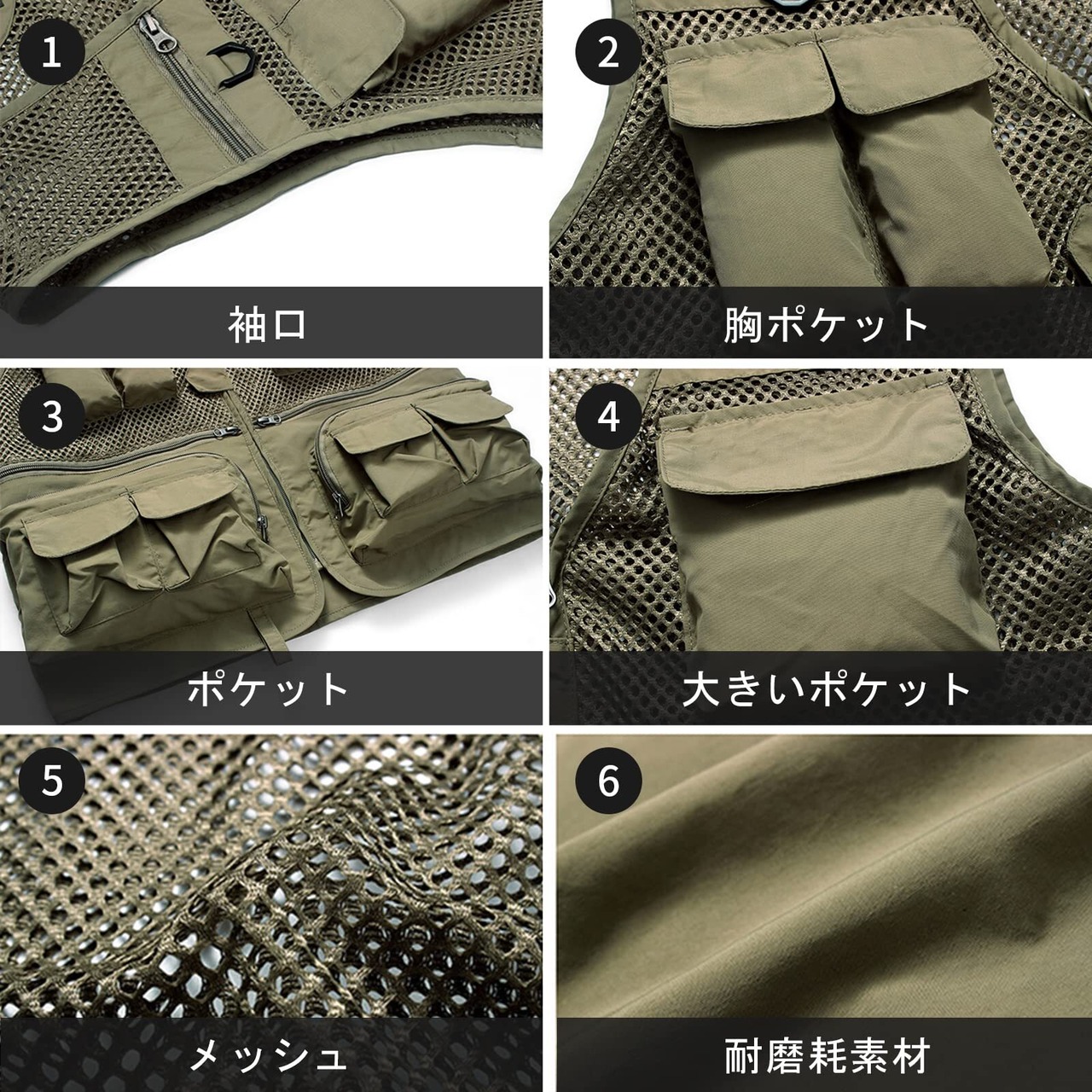 1
袖口

2
胸ポケット

3
ポケット

4
大きいポケット

5
メッシュ

6
耐磨耗素材