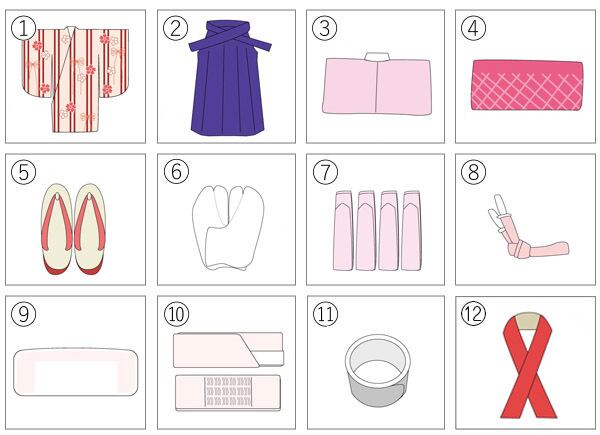 ①

②

③

④

⑤

⑥

⑦

⑧

⑨

⑩

⑪

⑫