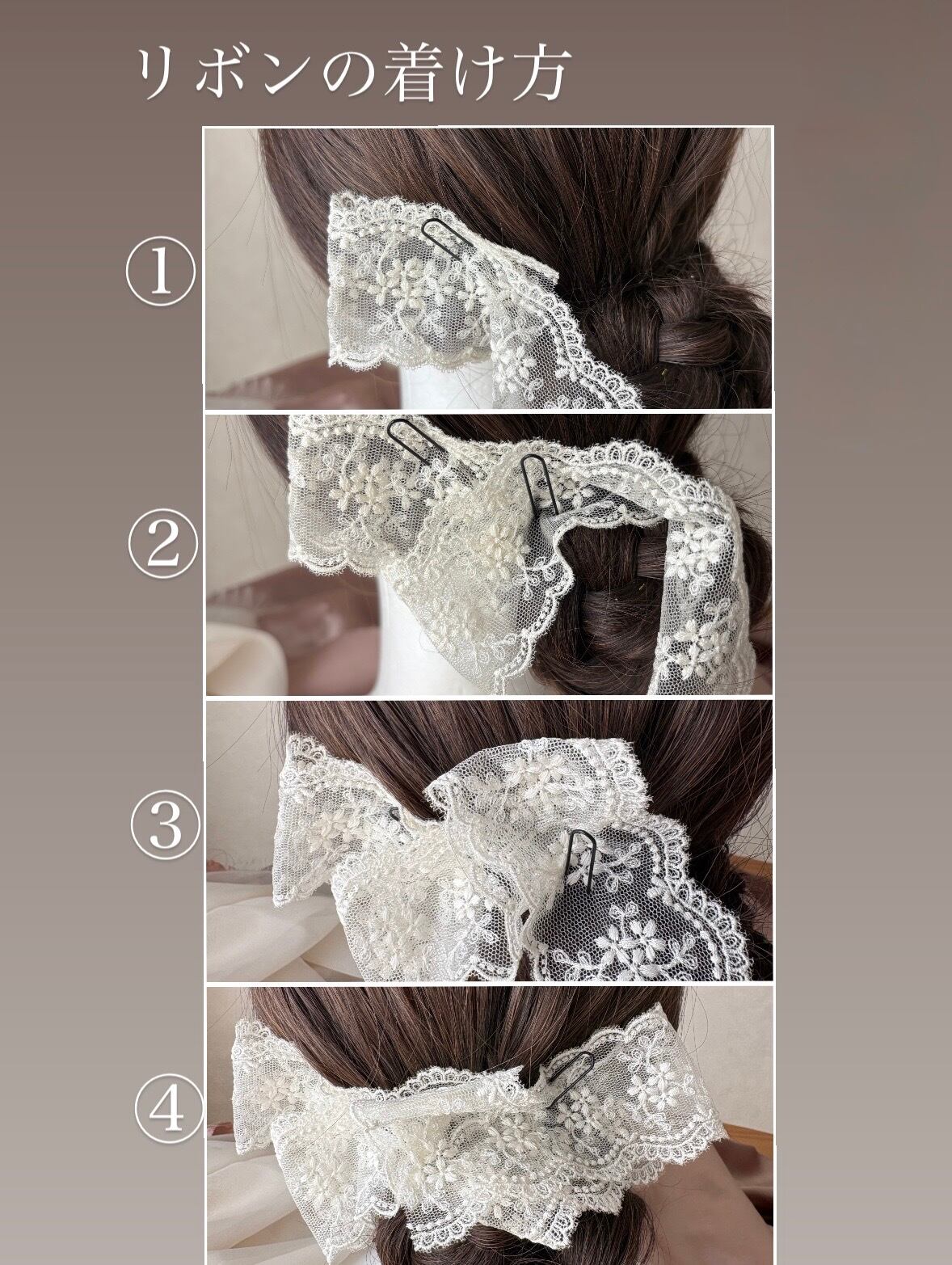 リボンの着け方

①

②

③

④