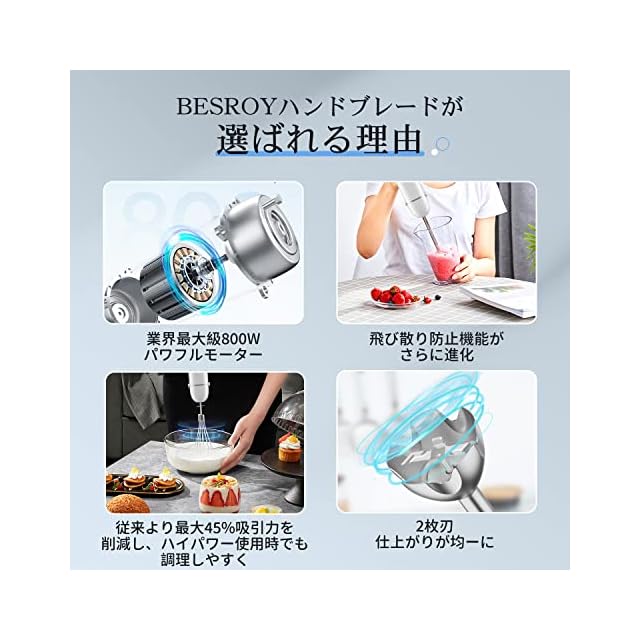 BESROYハンドブレードが
選ばれる理由

業界最大級800W
パワフルモーター

飛び散り防止機能が
さらに進化

従来より最大45%吸引力を
削減し、ハイパワー使用時でも
調理しやすく

2枚刃
仕上がりが均一に