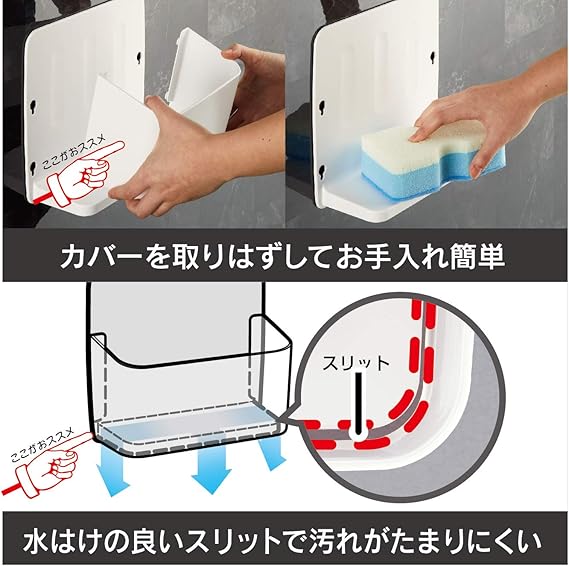 ここがおススメ

カバーを取りはずしてお手入れ簡単

スリット

ここがおススメ

水はけの良いスリットで汚れがたまりにくい