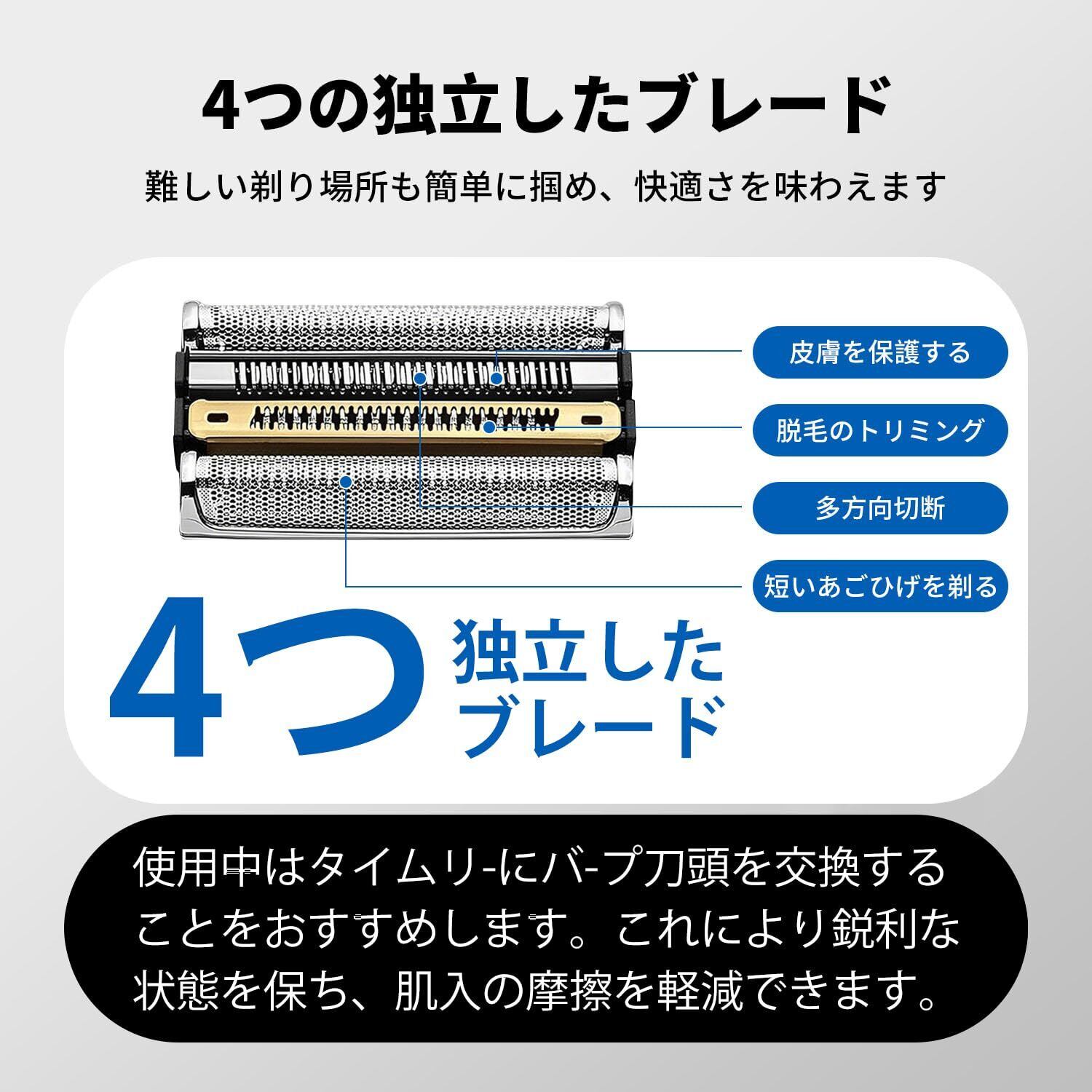 4つの独立したブレード

難しい剃り場所も簡単に掴め、快適さを味わえます

皮膚を保護する

脱毛のトリミング

多方向切断

短いあごひげを剃る

4つ 独立した ブレード

使用中はタイムリ-にバ-プ刀頭を交換することをおすすめします。これにより鋭利な状態を保ち、肌入の摩擦を軽減できます。