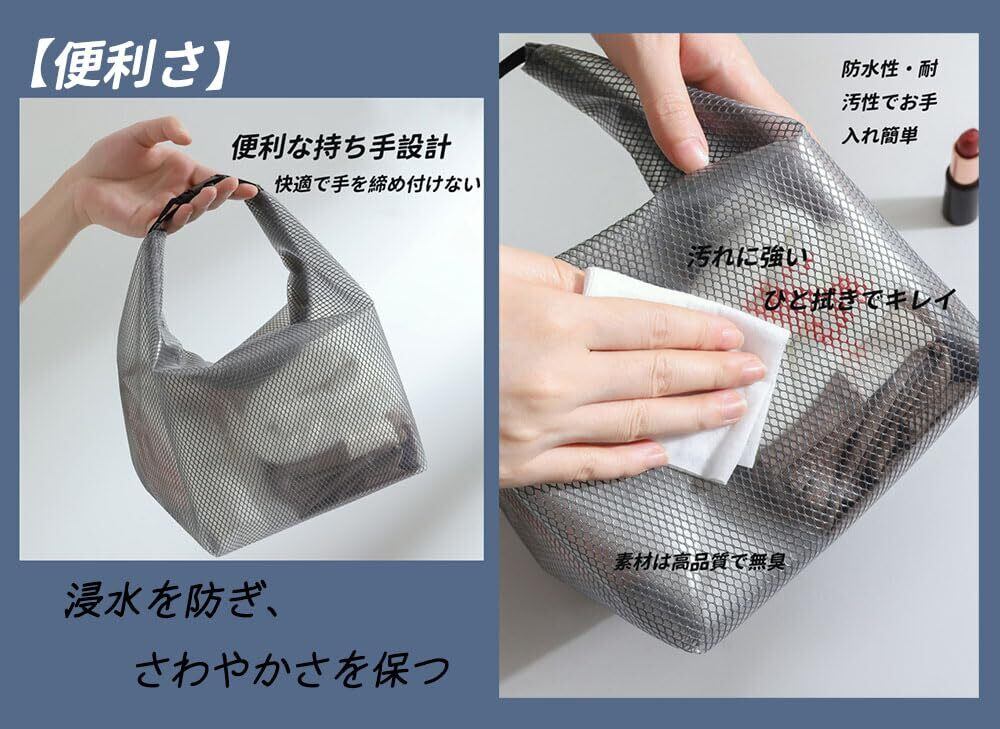 【便利さ】

便利な持ち手設計
快適で手を締め付けない

浸水を防ぎ、
さわやかさを保つ

防水性・耐汚性でお手入れ簡単

汚れに強い
ひと拭きでキレイ

素材は高品質で無臭