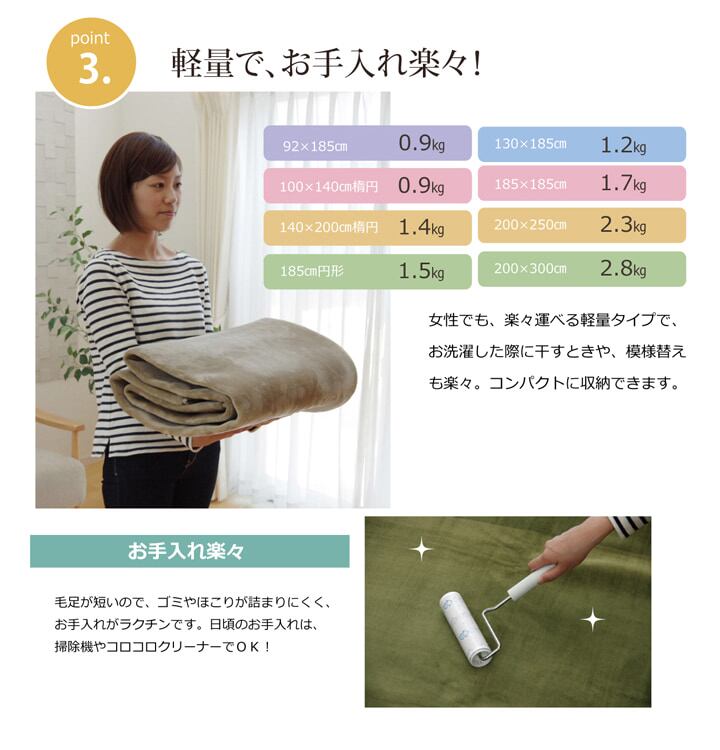 point 3.

軽量で、お手入れ楽々!

92×185㎝ 0.9kg
100×140㎝楕円 0.9kg
140×200㎝楕円 1.4kg
185㎝円形 1.5kg
130×185㎝ 1.2kg
185×185㎝ 1.7kg
200×250㎝ 2.3kg
200×300㎝ 2.8kg

女性でも、楽々運べる軽量タイプで、お洗濯した際に干すときや、模様替えも楽々。コンパクトに収納できます。

お手入れ楽々

毛足が短いので、ゴミやほこりが詰まりにくく、お手入れがラクチンです。日頃のお手入れは、掃除機やコロコロクリーナーでＯＫ！