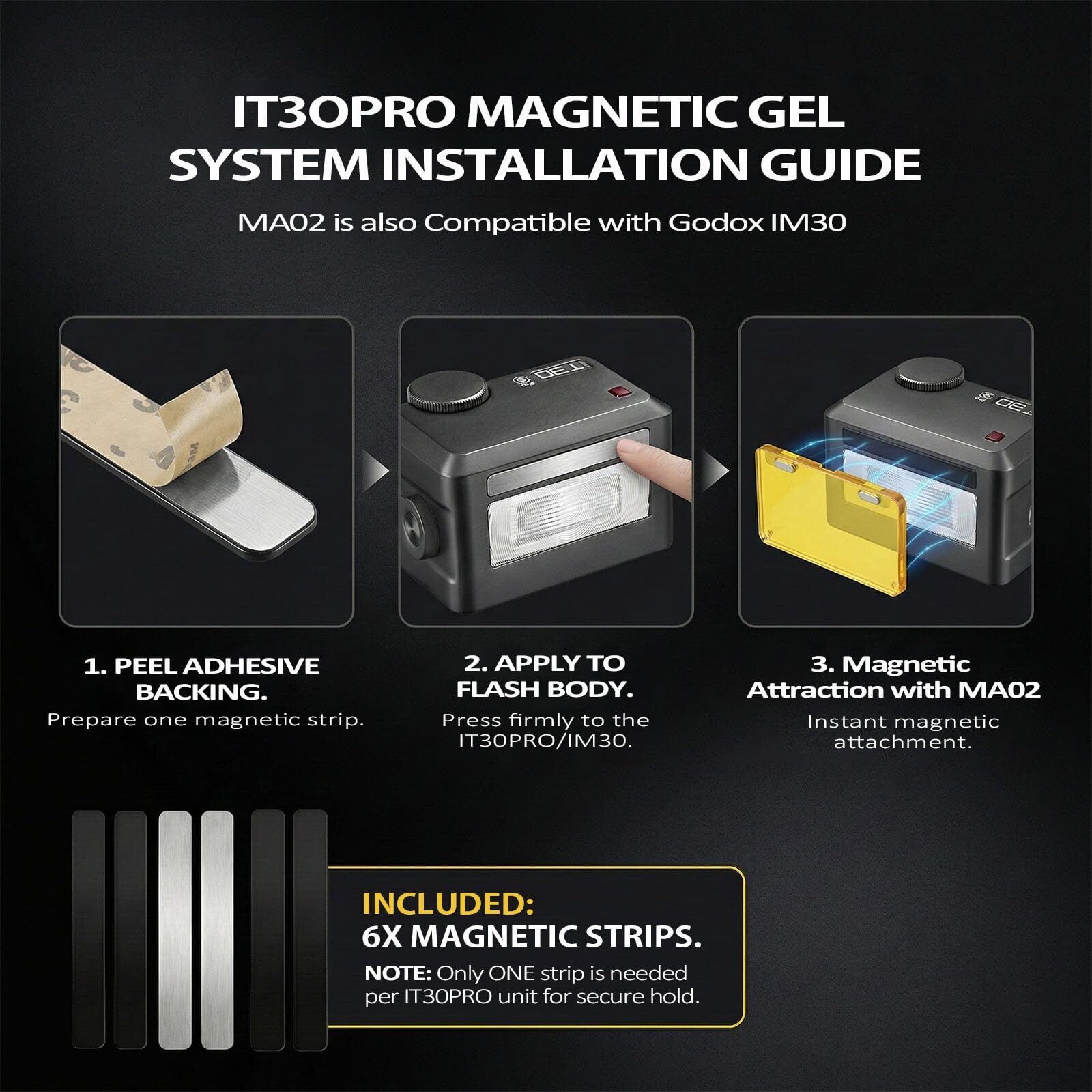 IT30PRO MAGNETIC GEL SYSTEM INSTALLATION GUIDE

MA02 is also Compatible with Godox IM30

3M

IT30

IT30

1. PEEL ADHESIVE BACKING.
Prepare one magnetic strip.

2. APPLY TO FLASH BODY.
Press firmly to the IT30PRO/IM30.

3. Magnetic Attraction with MA02
Instant magnetic attachment.

INCLUDED:
6X MAGNETIC STRIPS.
NOTE: Only ONE strip is needed per IT30PRO unit for secure hold.