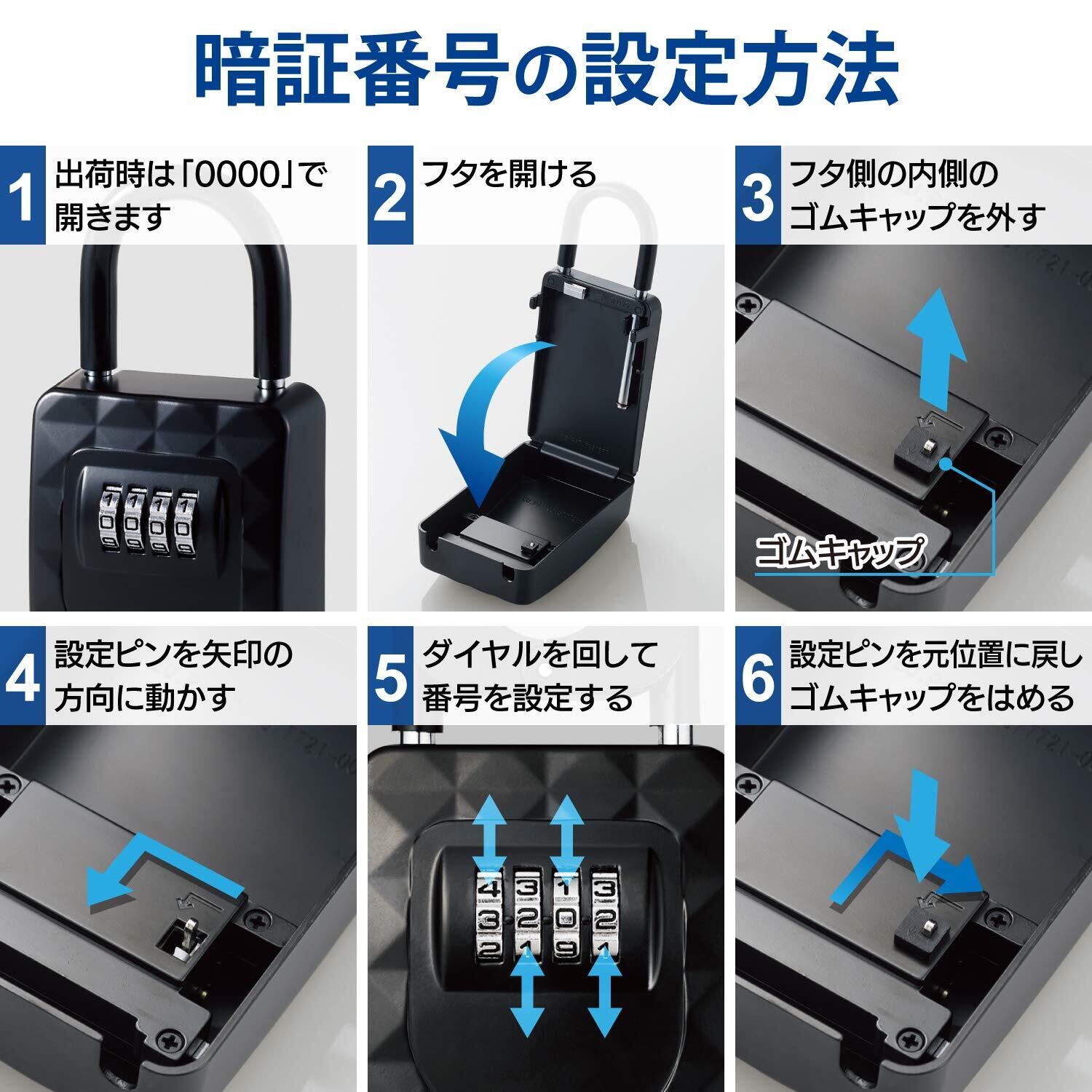 暗証番号の設定方法

1 出荷時は「0000」で開きます

2 フタを開ける

3 フタ側の内側のゴムキャップを外す

ゴムキャップ

4 設定ピンを矢印の方向に動かす

5 ダイヤルを回して番号を設定する

6 設定ピンを元位置に戻しゴムキャップをはめる