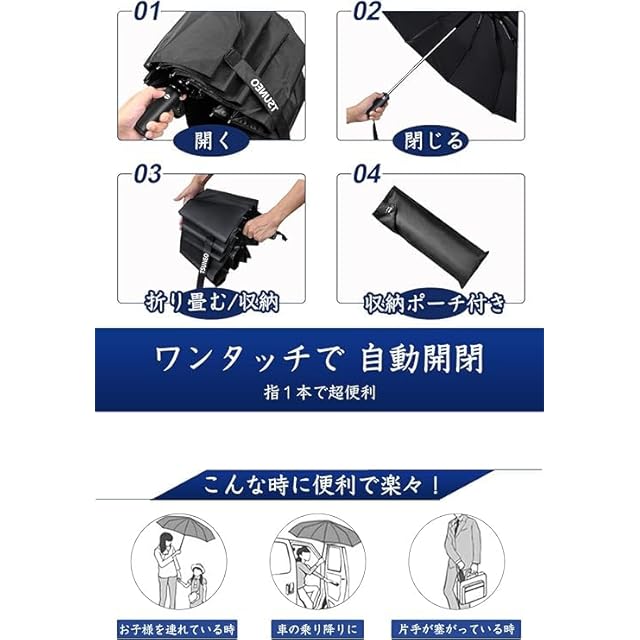 01
TSUNEO
開く

02
閉じる

03
TSUNEO
折り畳む/収納

04
収納ポーチ付き

ワンタッチで 自動開閉
指１本で超便利

こんな時に便利で楽々！

お子様を連れている時

車の乗り降りに

片手が塞がっている時