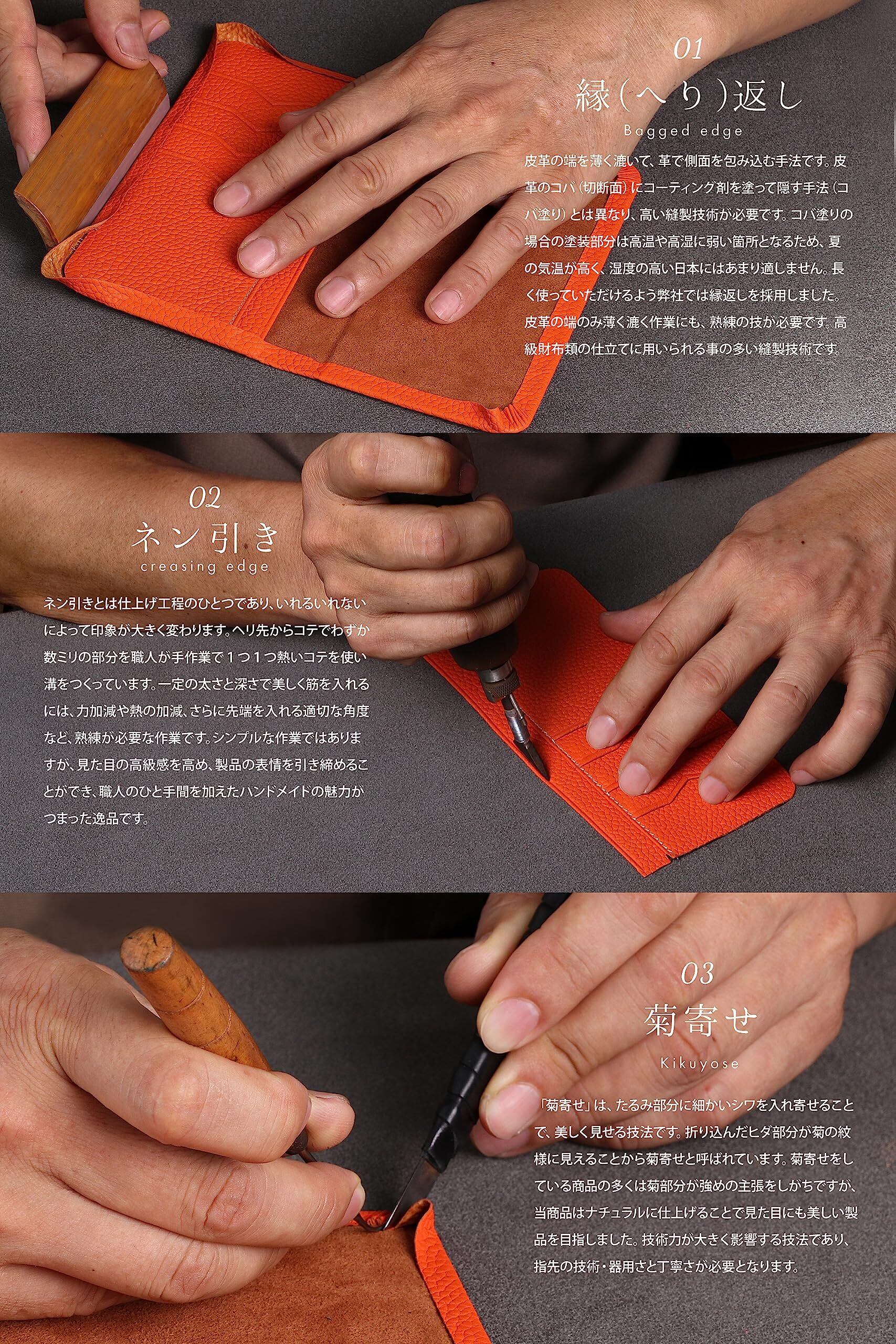 01
縁(へり)返し
Bagged edge

皮革の端を薄く漉いて、革で側面を包み込む手法です。皮革のコバ（切断面）にコーティング剤を塗って隠す手法（コバ塗り）とは異なり、高い縫製技術が必要です。コバ塗りの場合の塗装部分は高温や高湿に弱い箇所となるため、夏の気温が高く、湿度の高い日本にはあまり適しません。長く使っていただけるよう弊社では縁返しを採用しました。皮革の端のみ薄く漉く作業にも、熟練の技が必要です。高級財布類の仕立てに用いられる事の多い縫製技術です。

02
ネン引き
creasing edge

ネン引きとは仕上げ工程のひとつであり、いれるいれないによって印象が大きく変わります。ヘリ先からコテでわずか数ミリの部分を職人が手作業で１つ１つ熱いコテを使い溝をつくっています。一定の太さと深さで美しく筋を入れるには、力加減や熱の加減、さらに先端を入れる適切な角度など、熟練が必要な作業です。シンプルな作業ではありますが、見た目の高級感を高め、製品の表情を引き締めることができ、職人のひと手間を加えたハンドメイドの魅力がつまった逸品です。

03
菊寄せ
Kikuyose

「菊寄せ」は、たるみ部分に細かいシワを入れ寄せることで、美しく見せる技法です。折り込んだヒダ部分が菊の紋様に見えることから菊寄せと呼ばれています。菊寄せをしている商品の多くは菊部分が強めの主張をしがちですが、当商品はナチュラルに仕上げることで見た目にも美しい製品を目指しました。技術力が大きく影響する技法であり、指先の技術・器用さと丁寧さが必要となります。