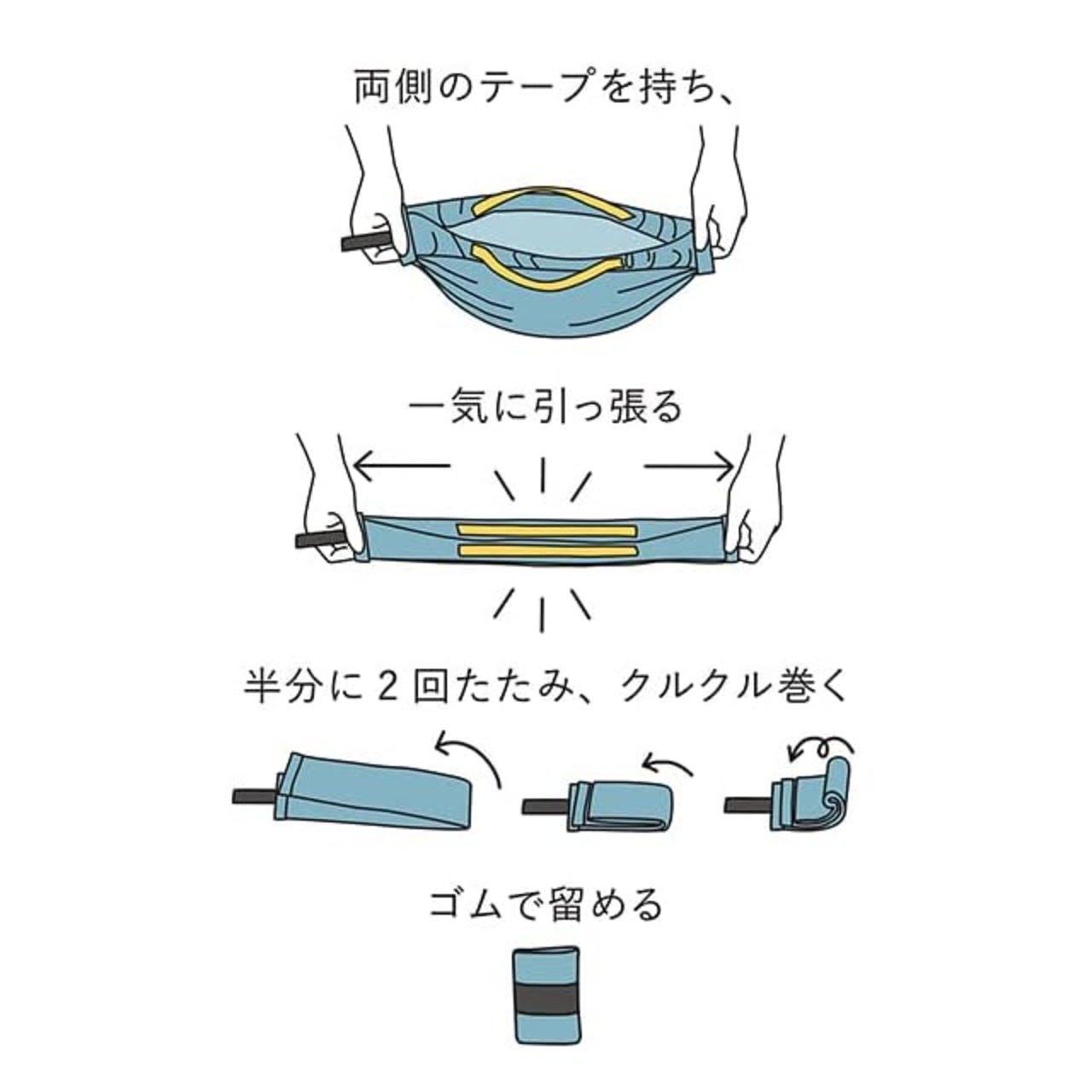 両側のテープを持ち、

一気に引っ張る

半分に２回たたみ、クルクル巻く

ゴムで留める