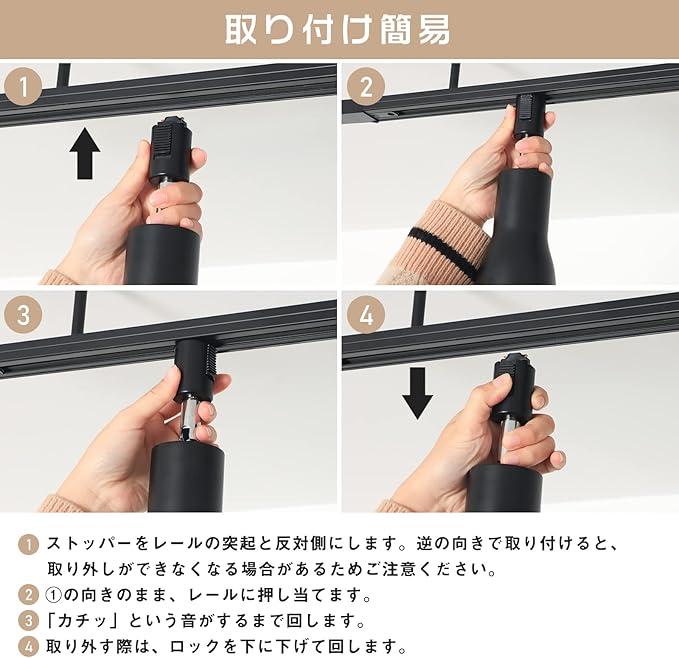 取り付け簡易

1

2

3

4

1 ストッパーをレールの突起と反対側にします。逆の向きで取り付けると、取り外しができなくなる場合があるためご注意ください。
2 ①の向きのまま、レールに押し当てます。
3 「カチッ」という音がするまで回します。
4 取り外す際は、ロックを下に下げて回します。