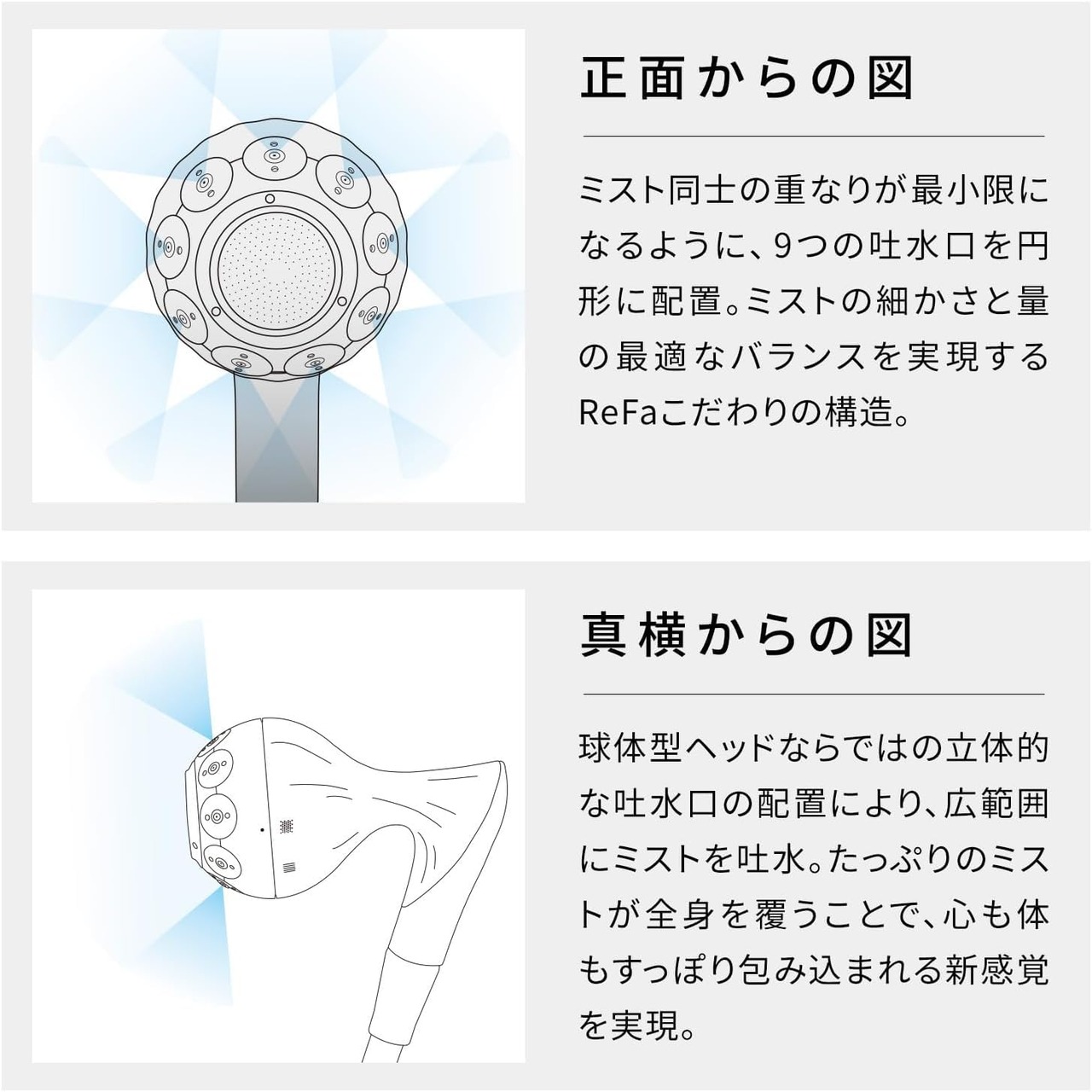 正面からの図

ミスト同士の重なりが最小限になるように、9つの吐水口を円形に配置。ミストの細かさと量の最適なバランスを実現するReFaこだわりの構造。

真横からの図

球体型ヘッドならではの立体的な吐水口の配置により、広範囲にミストを吐水。たっぷりのミストが全身を覆うことで、心も体もすっぽり包み込まれる新感覚を実現。