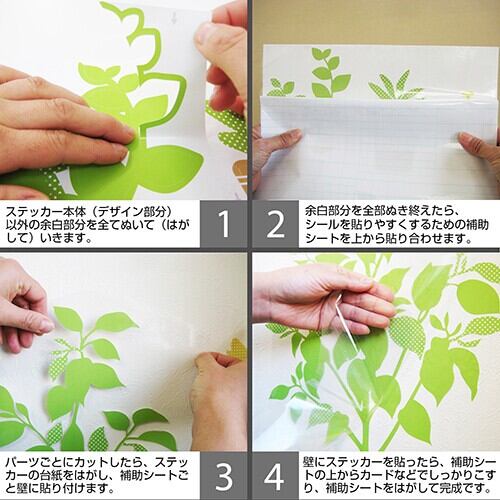 ステッカー本体（デザイン部分）以外の余白部分を全てぬいて（はがして）いきます。

1

2

余白部分を全部ぬき終えたら、シールを貼りやすくするための補助シートを上から貼り合わせます。

パーツごとにカットしたら、ステッカーの台紙をはがし、補助シートごと壁に貼り付けます。

3

4

壁にステッカーを貼ったら、補助シートの上からカードなどでしっかりこすり、補助シートをはがして完成です。