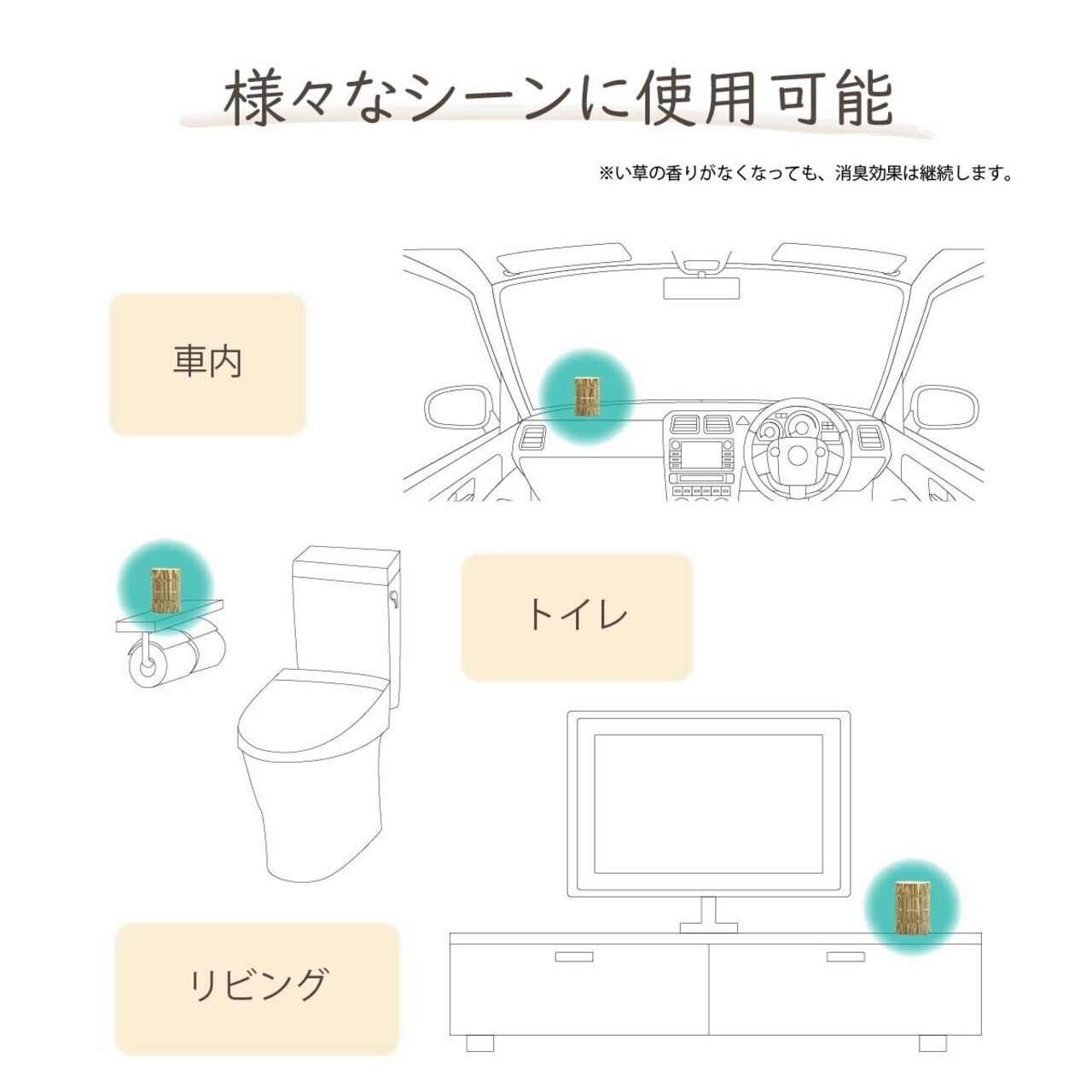 様々なシーンに使用可能

※い草の香りがなくなっても、消臭効果は継続します。

車内

トイレ

リビング