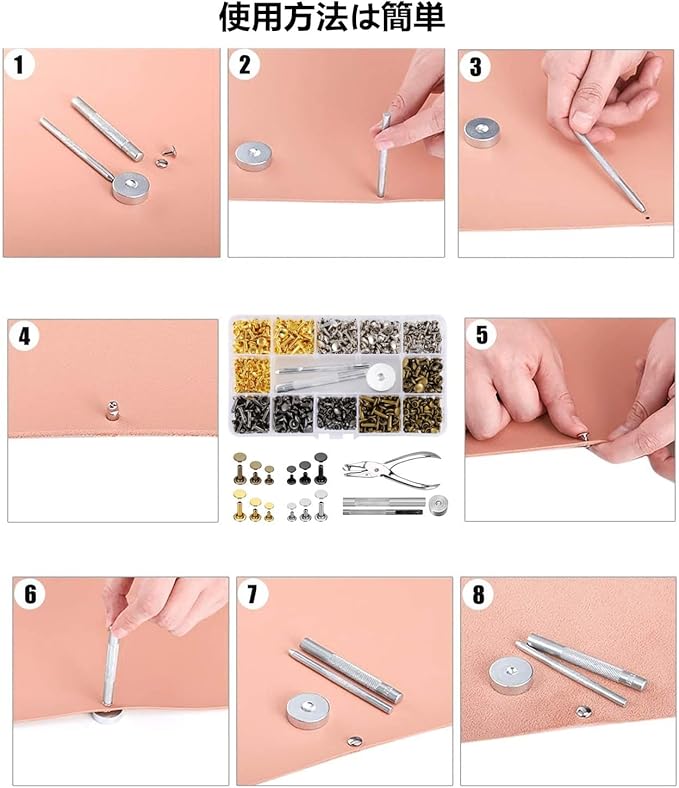 使用方法は簡単

1

2

3

4

5

6

7

8