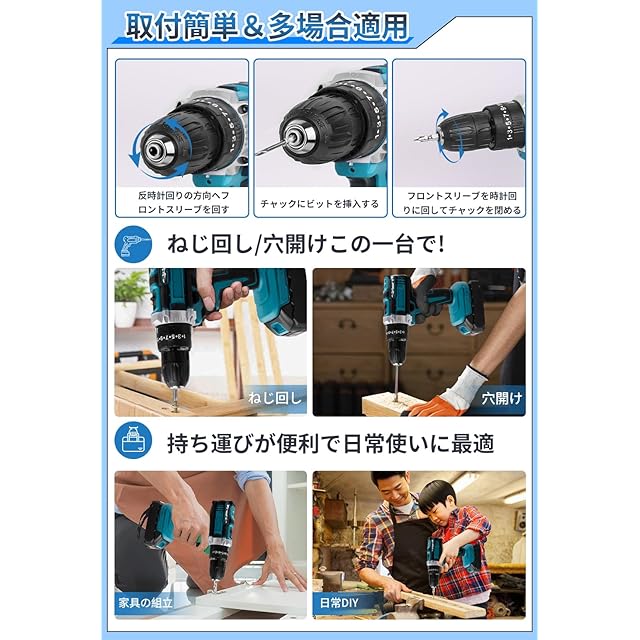 取付簡単＆多場合適用

反時計回りの方向へフロントスリーブを回す

チャックにビットを挿入する

フロントスリーブを時計回りに回してチャックを閉める

ねじ回し/穴開けこの一台で!

ねじ回し

穴開け

持ち運びが便利で日常使いに最適

家具の組立

日常DIY