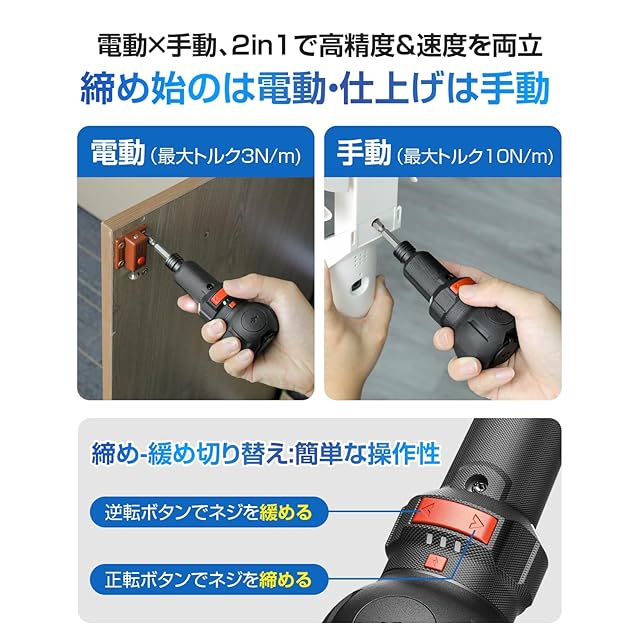 電動×手動、2in1で高精度&速度を両立

締め始のは電動・仕上げは手動

電動（最大トルク3N/m）

手動（最大トルク10N/m）

締め-緩め切り替え:簡単な操作性

逆転ボタンでネジを緩める

正転ボタンでネジを締める