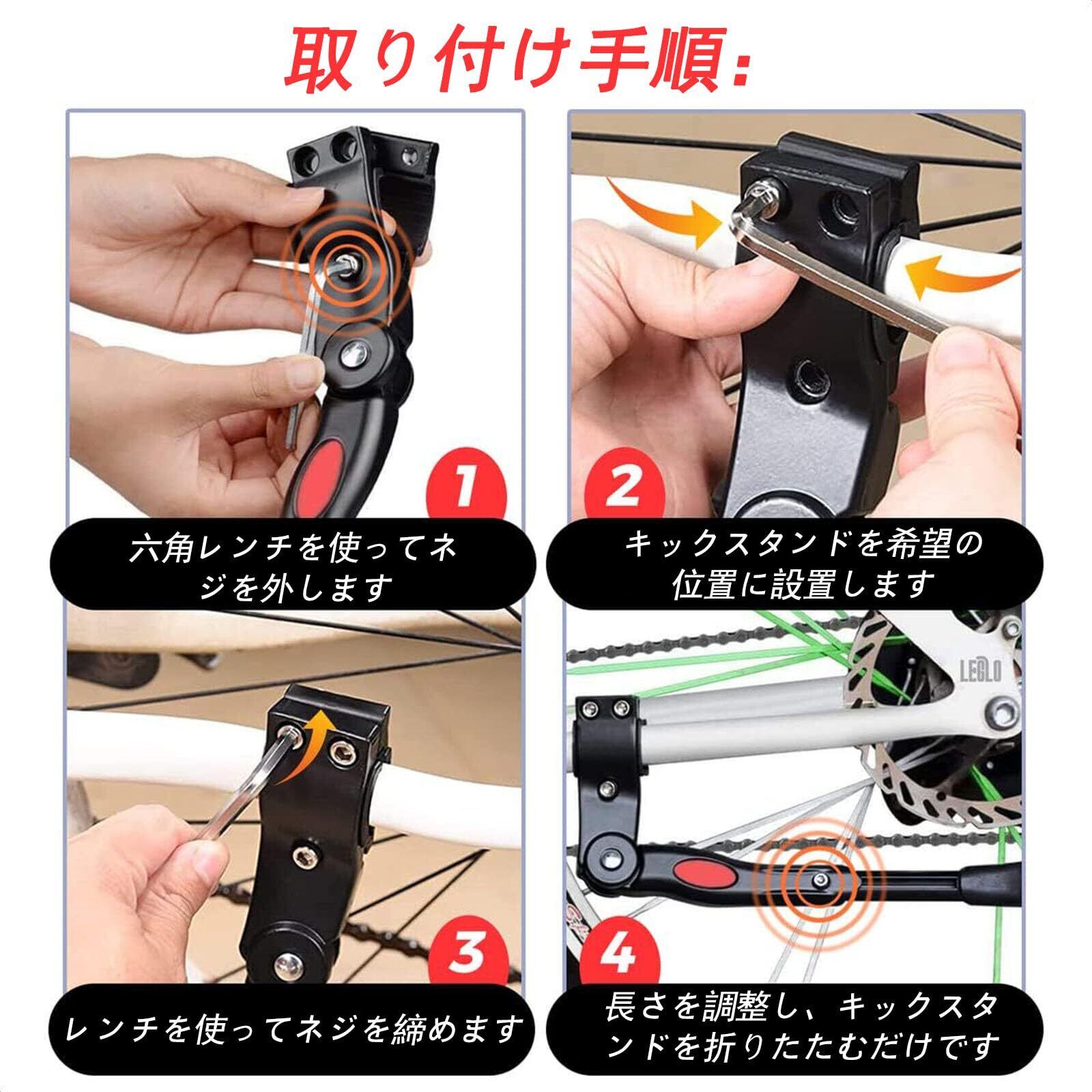 取り付け手順:

1

六角レンチを使ってネジを外します

2

キックスタンドを希望の位置に設置します

LEGLO

3

レンチを使ってネジを締めます

4

長さを調整し、キックスタンドを折りたたむだけです