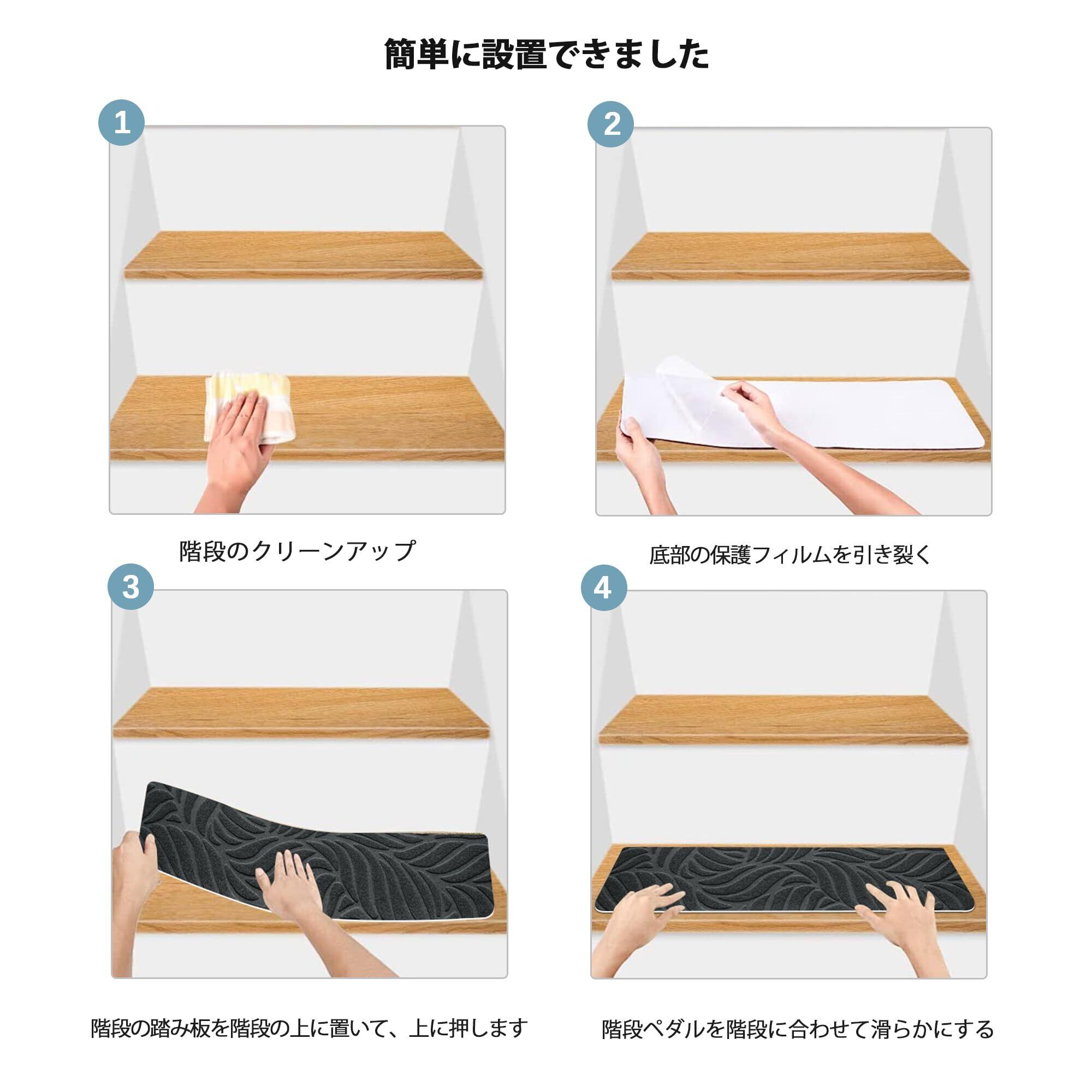 簡単に設置できました

1

階段のクリーンアップ

2

底部の保護フィルムを引き裂く

3

階段の踏み板を階段の上に置いて、上に押します

4

階段ペダルを階段に合わせて滑らかにする