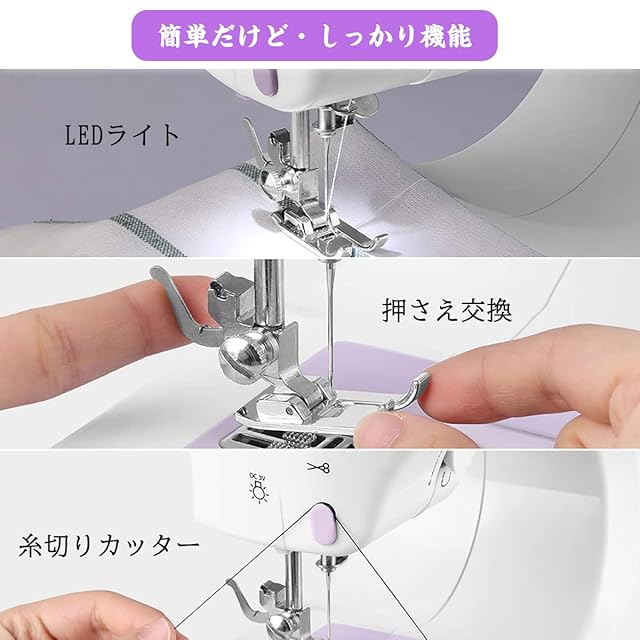 簡単だけど・しっかり機能

LEDライト

押さえ交換

DC 3V

糸切りカッター