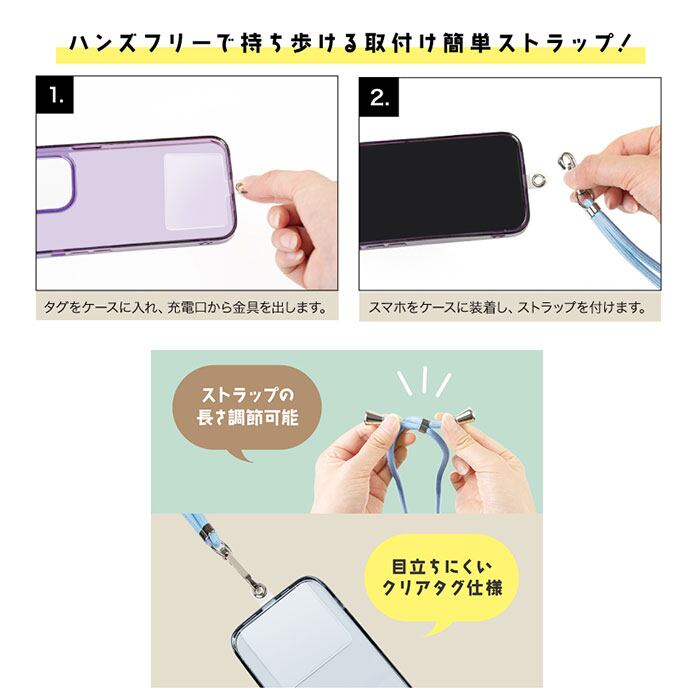 ハンズフリーで持ち歩ける取付け簡単ストラップ!

1.

タグをケースに入れ、充電口から金具を出します。

2.

スマホをケースに装着し、ストラップを付けます。

ストラップの長さ調節可能

目立ちにくいクリアタグ仕様