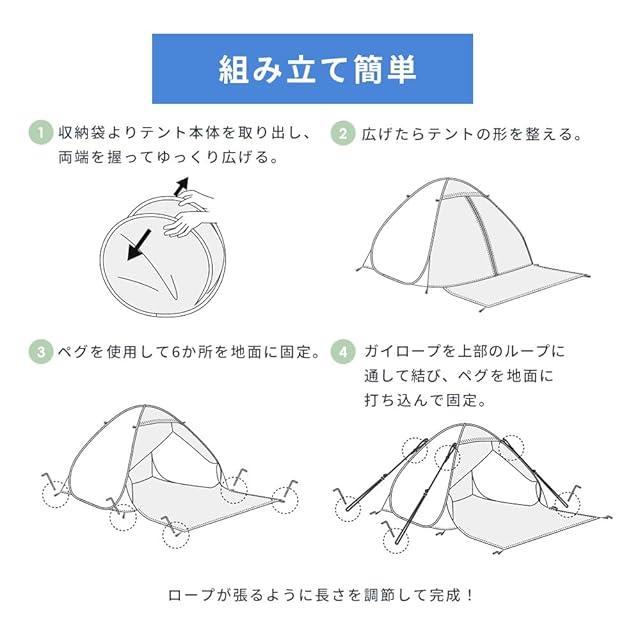 組み立て簡単

1 収納袋よりテント本体を取り出し、両端を握ってゆっくり広げる。

2 広げたらテントの形を整える。

3 ペグを使用して6か所を地面に固定。

4 ガイロープを上部のループに通して結び、ペグを地面に打ち込んで固定。

ロープが張るように長さを調節して完成！