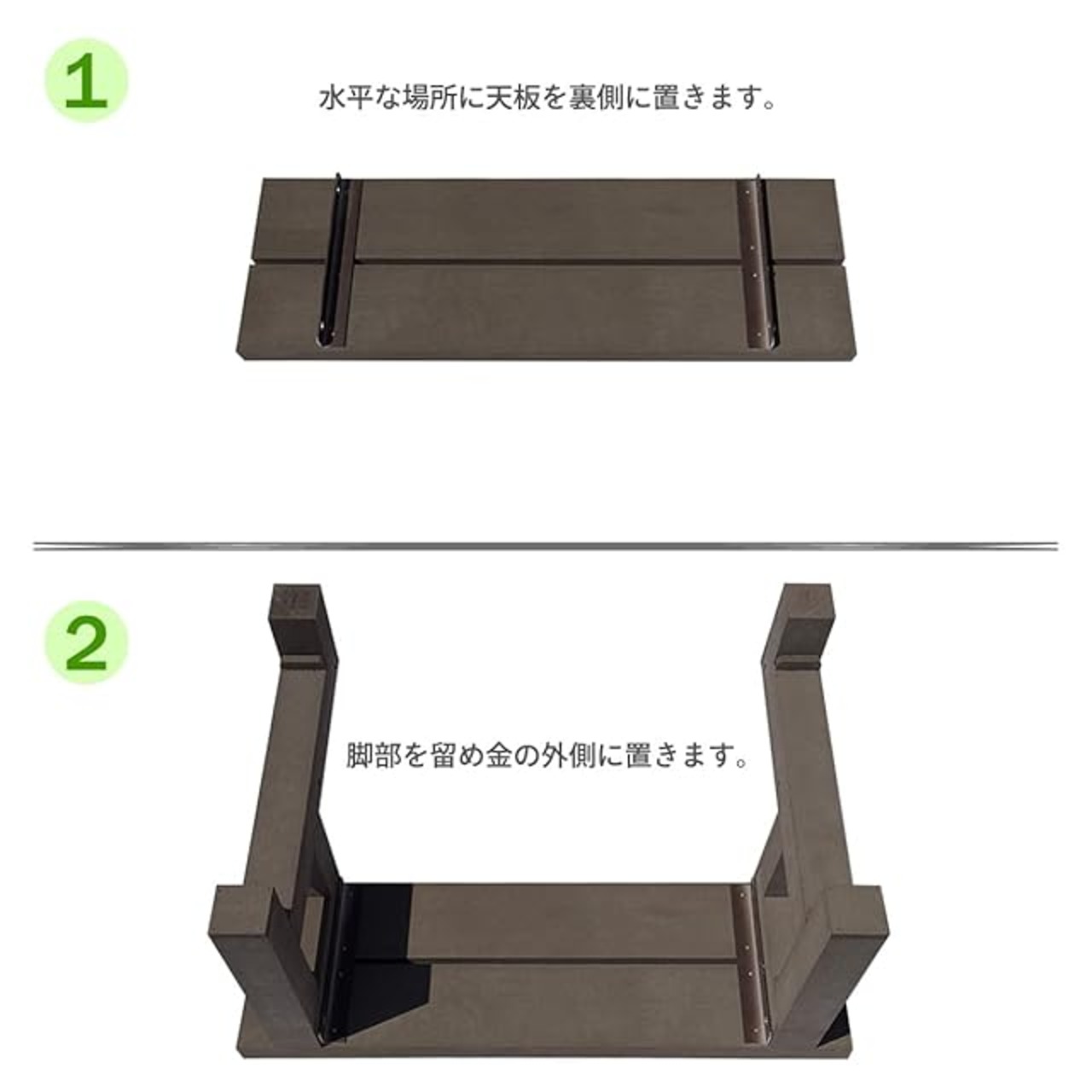 1

水平な場所に天板を裏側に置きます。

2

脚部を留め金の外側に置きます。