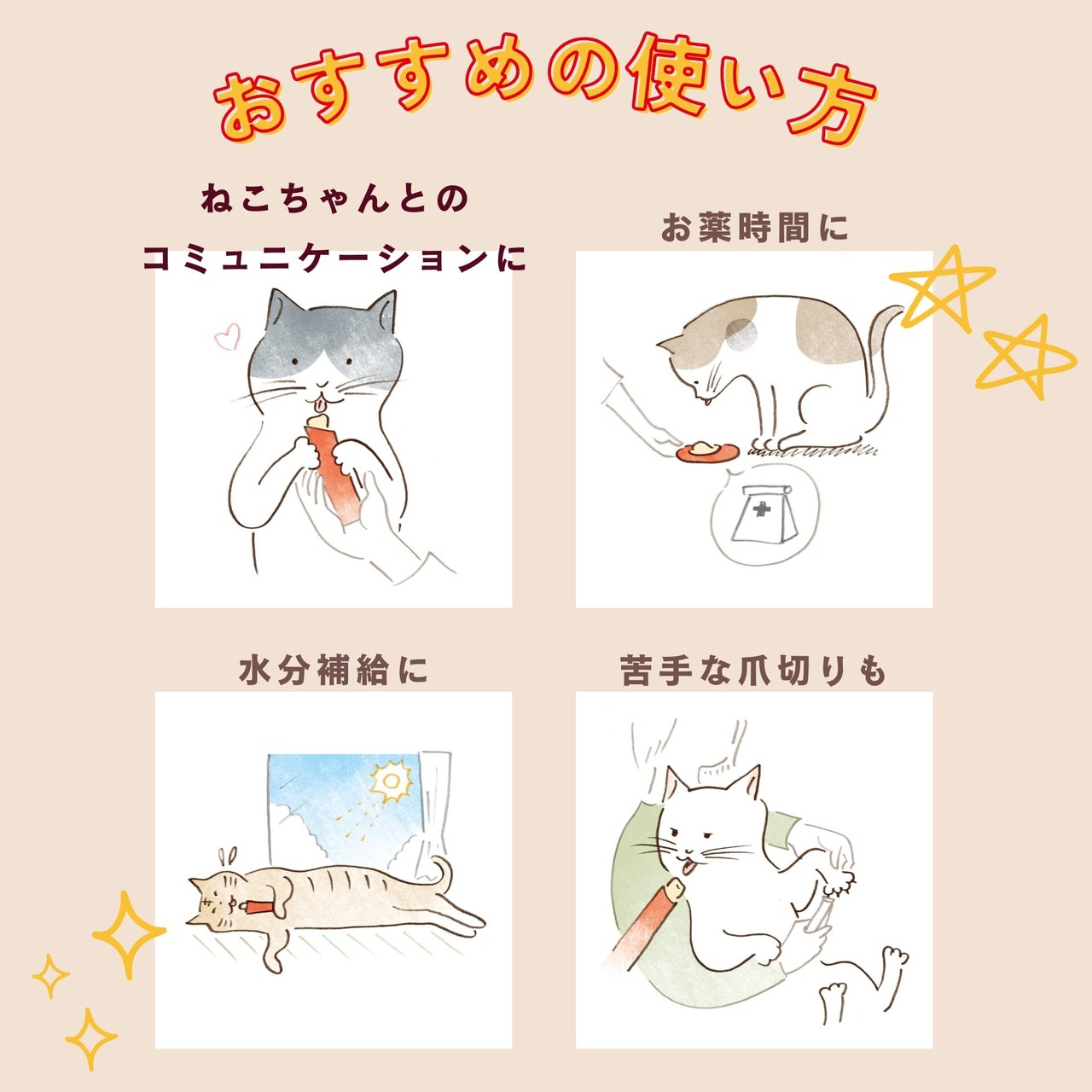 おすすめの使い方

ねこちゃんとの
コミュニケーションに

お薬時間に

水分補給に

苦手な爪切りも