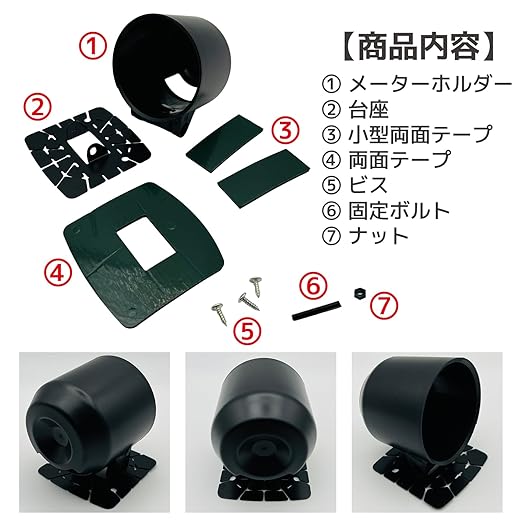 ①

②

③

④

⑤

⑥

⑦

【商品内容】
① メーターホルダー
② 台座
③ 小型両面テープ
④ 両面テープ
⑤ ビス
⑥ 固定ボルト
⑦ ナット