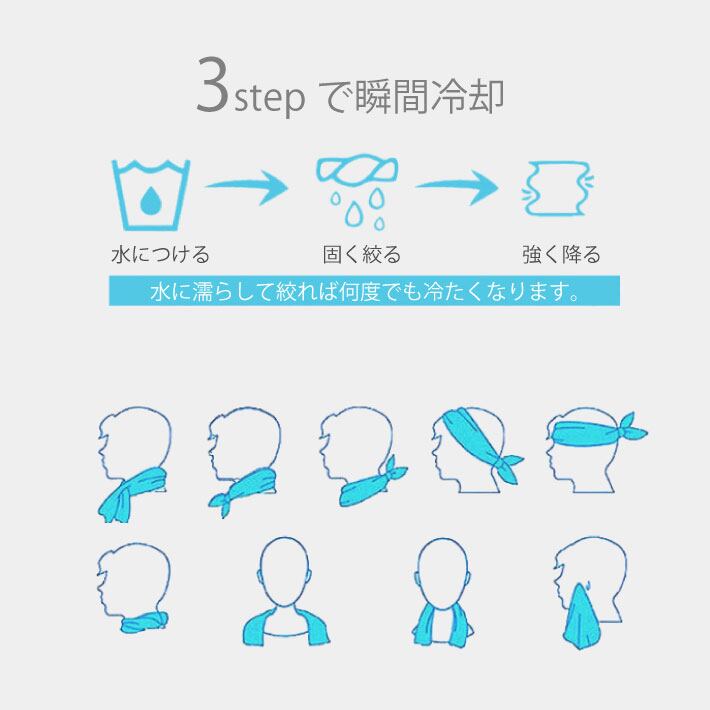 3step で瞬間冷却

水につける

固く絞る

強く降る

水に濡らして絞れば何度でも冷たくなります。