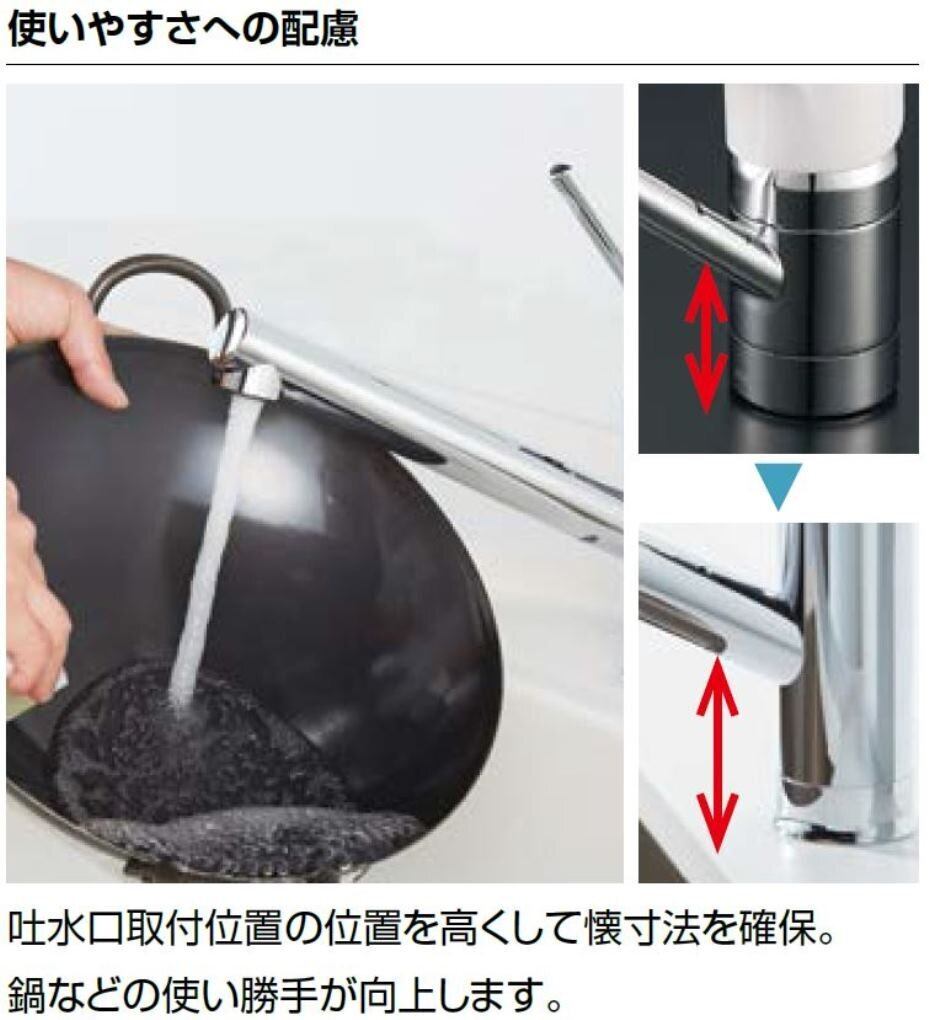 使いやすさへの配慮

吐水口取付位置の位置を高くして懐寸法を確保。
鍋などの使い勝手が向上します。