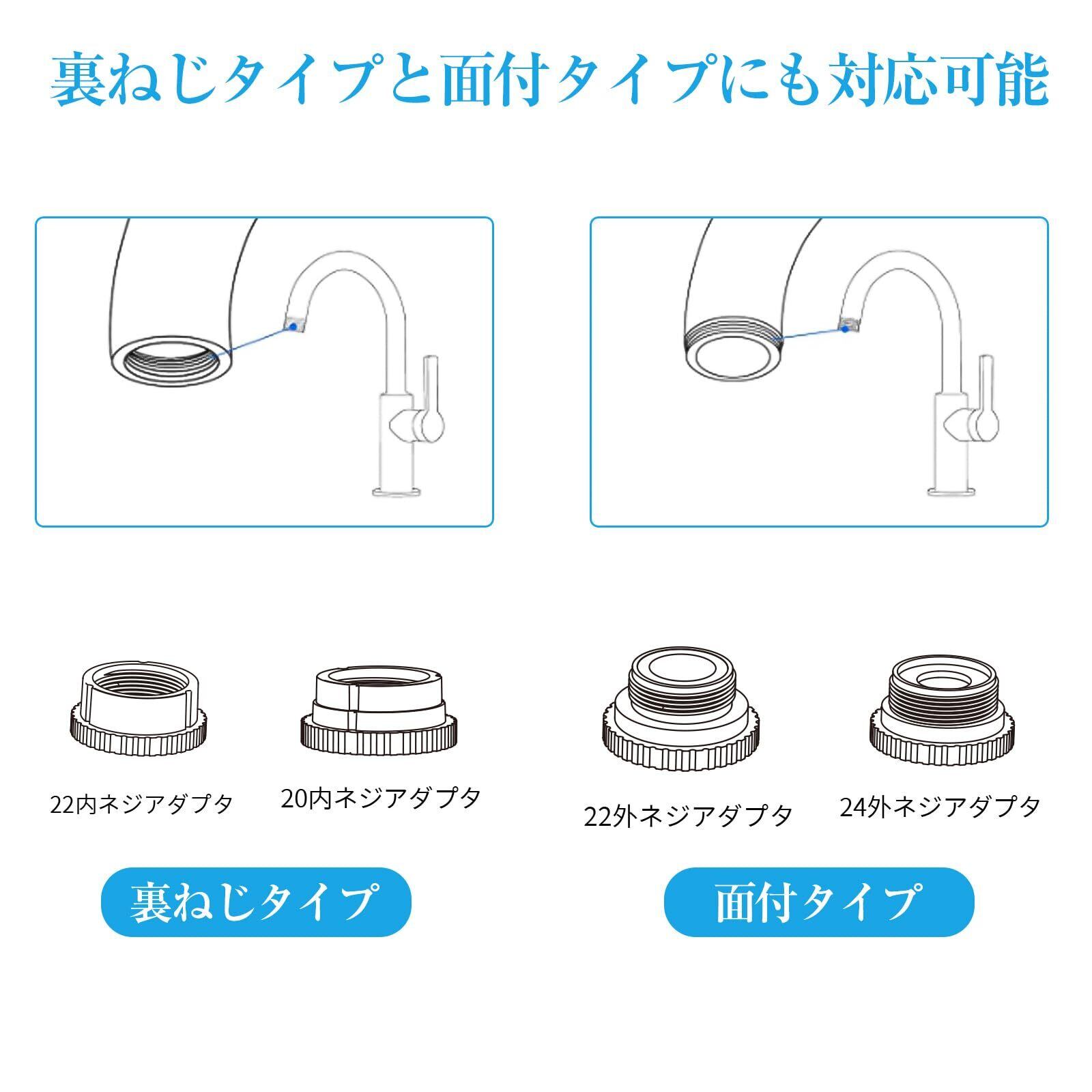 裏ねじタイプと面付タイプにも対応可能

22内ネジアダプタ

20内ネジアダプタ

22外ネジアダプタ

24外ネジアダプタ

裏ねじタイプ

面付タイプ