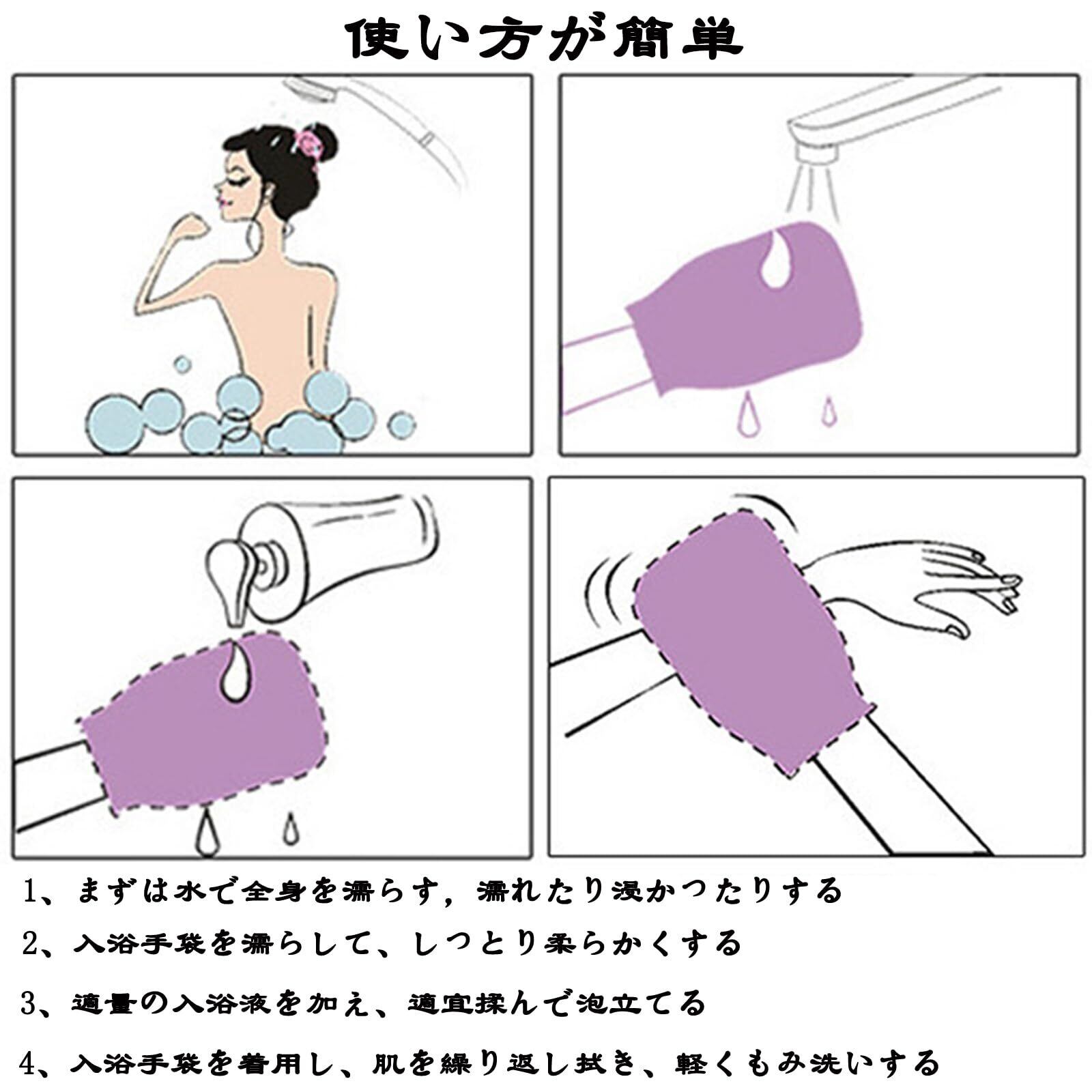 使い方が簡単

1、まずは水で全身を濡らす，濡れたり浸かつたりする

2、入浴手袋を濡らして、しつとり柔らかくする

3、適量の入浴液を加え、適宜揉んで泡立てる

4、入浴手袋を着用し、肌を繰り返し拭き、軽くもみ洗いする