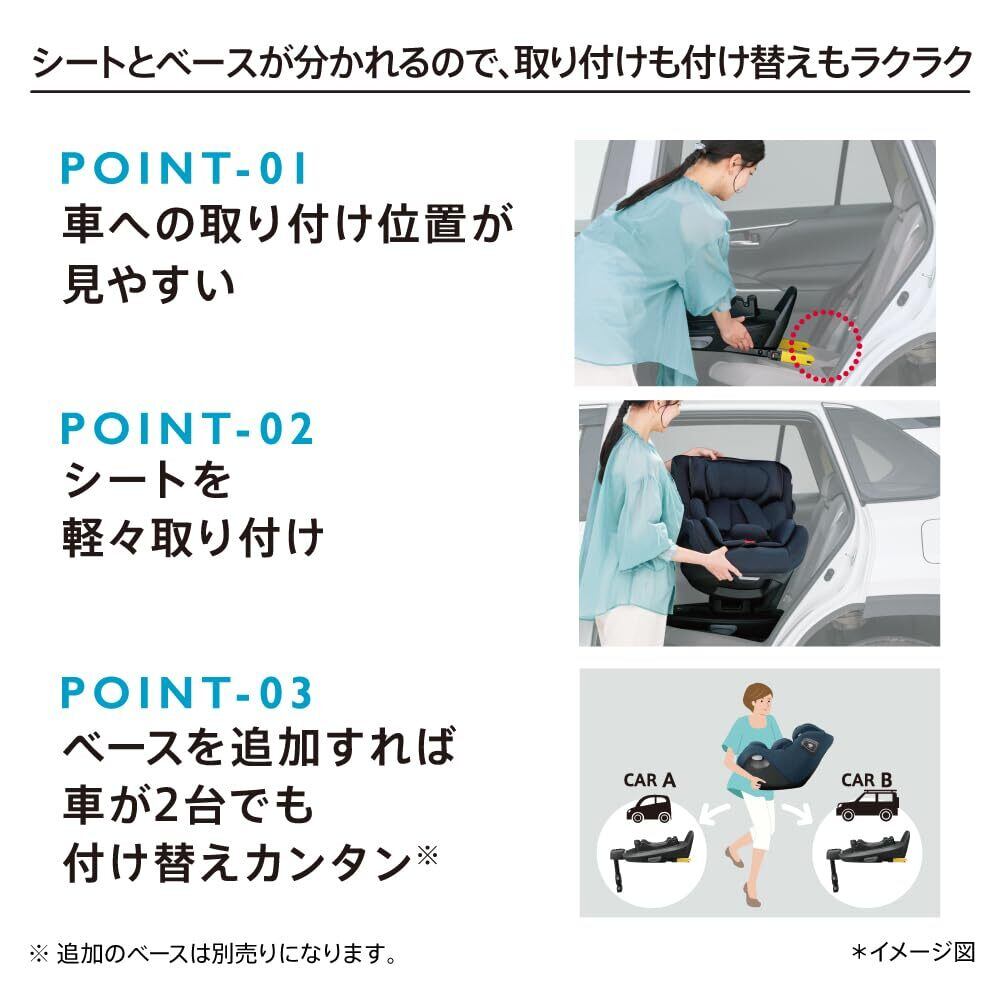 シートとベースが分かれるので、取り付けも付け替えもラクラク

POINT-01
車への取り付け位置が見やすい

POINT-02
シートを軽々取り付け

POINT-03
ベースを追加すれば車が2台でも付け替えカンタン※

CAR A

CAR B

※ 追加のベースは別売りになります。

＊イメージ図