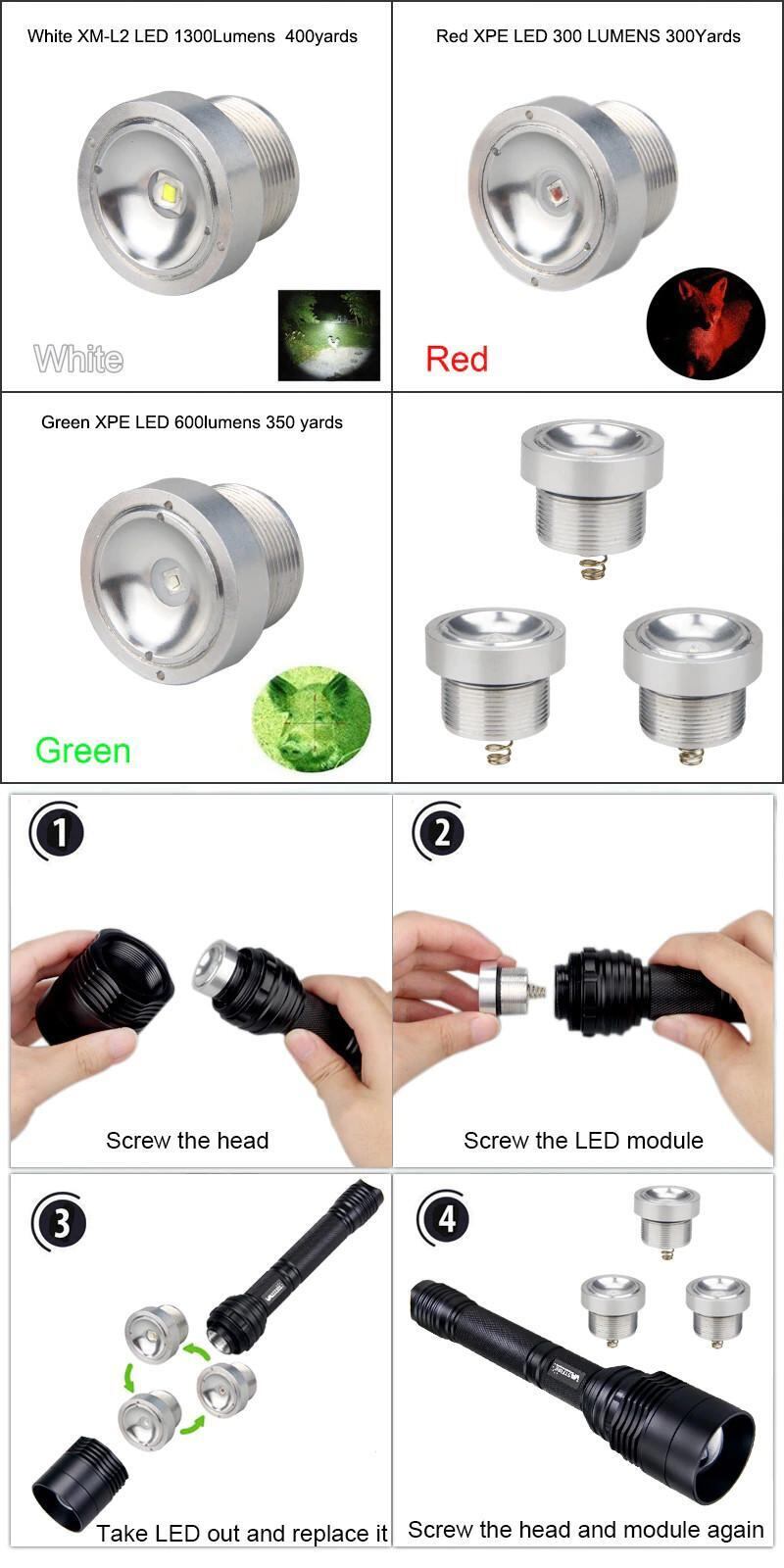 White XM-L2 LED 1300Lumens 400yards

White

Red XPE LED 300 LUMENS 300Yards

Red

Green XPE LED 600lumens 350 yards

Green

1

Screw the head

2

Screw the LED module

3

Take LED out and replace it

4

Screw the head and module again