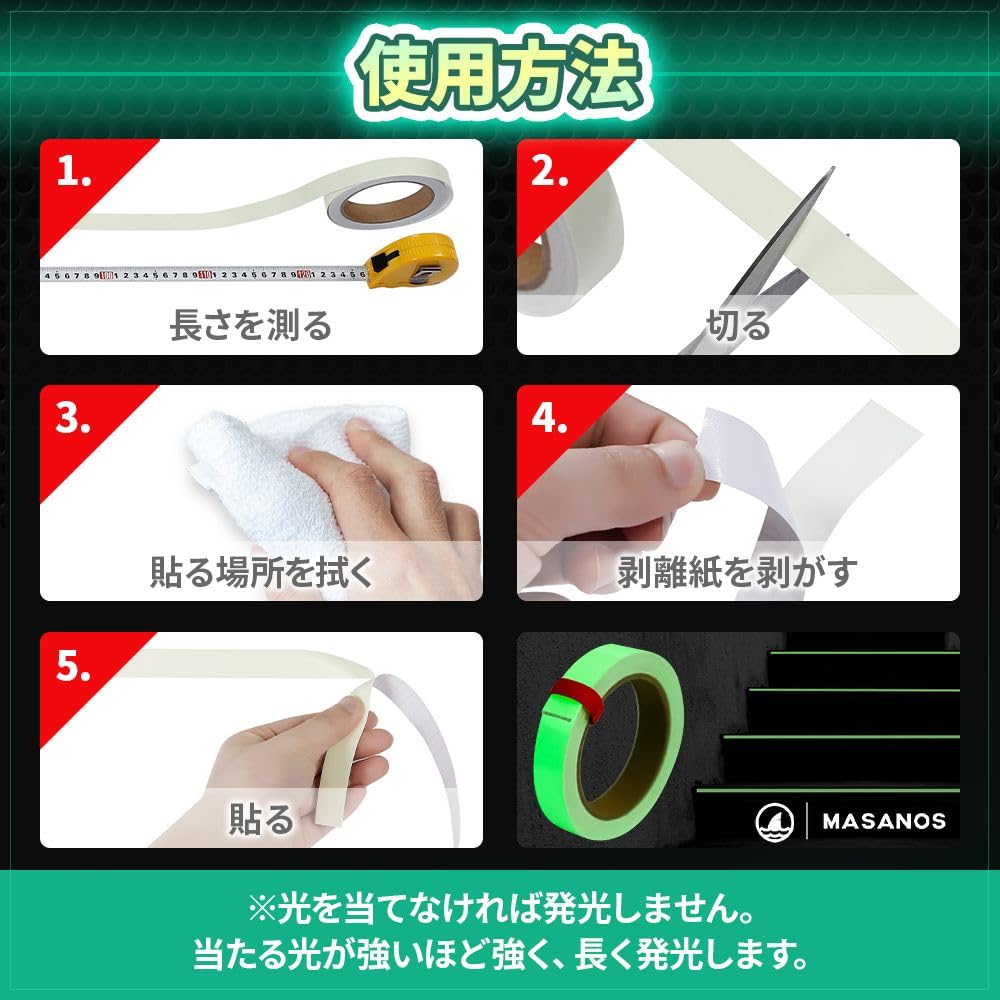 使用方法

1.
長さを測る

2.
切る

3.
貼る場所を拭く

4.
剥離紙を剥がす

5.
貼る

MASANOS

※光を当てなければ発光しません。
当たる光が強いほど強く、長く発光します。