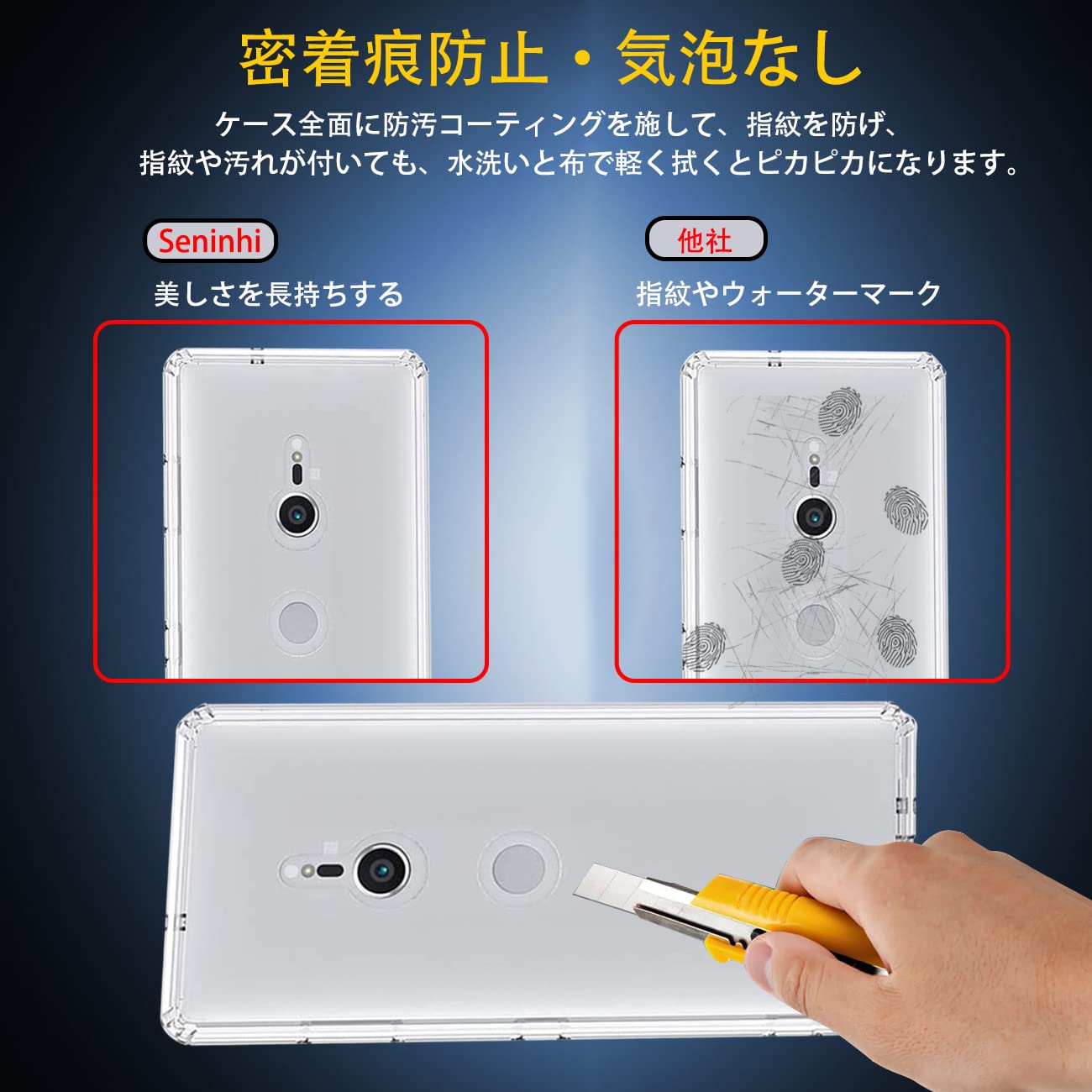 密着痕防止・気泡なし

ケース全面に防汚コーティングを施して、指紋を防げ、指紋や汚れが付いても、水洗いと布で軽く拭くとピカピカになります。

Seninhi

美しさを長持ちする

他社

指紋やウォーターマーク