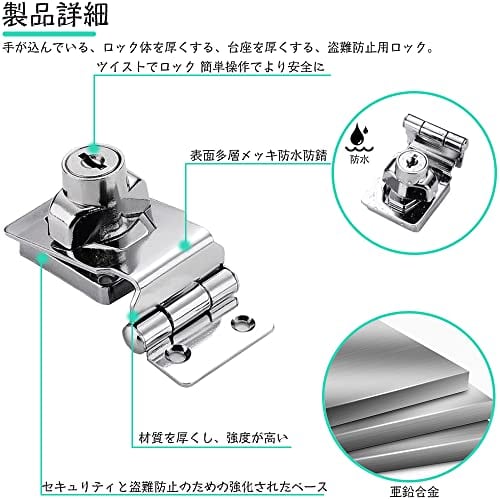 製品詳細

手が込んでいる、ロック体を厚くする、台座を厚くする、盗難防止用ロック。

ツイストでロック 簡単操作でより安全に

表面多層メッキ防水防錆

防水

材質を厚くし、強度が高い

セキュリティと盗難防止のための強化されたベース

亜鉛合金